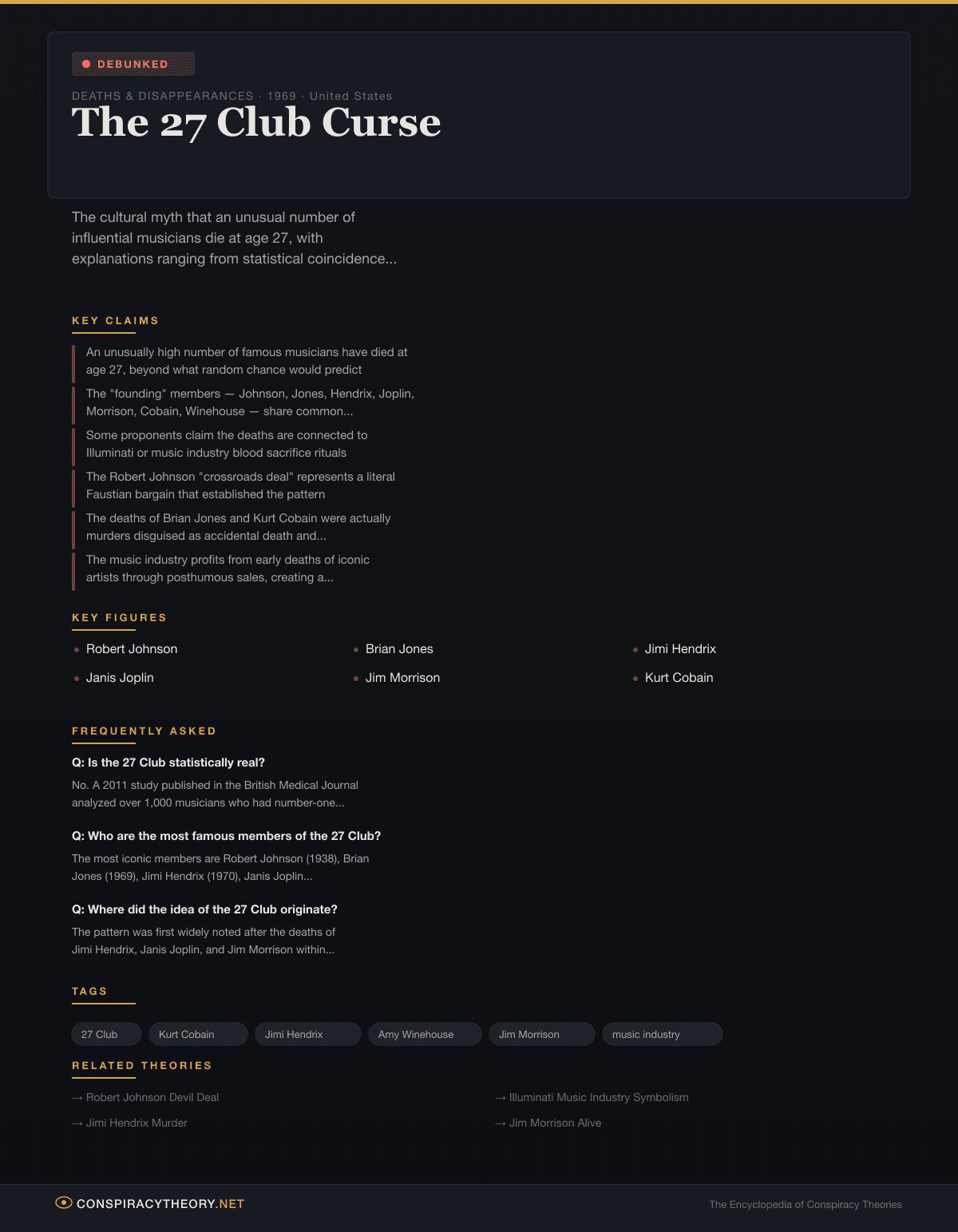 DEBUNKED

DEATHS & DISAPPEARANCES · 1969 · United States

The 27 Club Curse

The cultural myth that an unusual number of influential musicians die at age 27, with explanations ranging from statistical coincidence...

KEY CLAIMS

An unusually high number of famous musicians have died at age 27, beyond what random chance would predict

The "founding" members — Johnson, Jones, Hendrix, Joplin, Morrison, Cobain, Winehouse — share common...

Some proponents claim the deaths are connected to Illuminati or music industry blood sacrifice rituals

The Robert Johnson "crossroads deal" represents a literal Faustian bargain that established the pattern

The deaths of Brian Jones and Kurt Cobain were actually murders disguised as accidental death and...

The music industry profits from early deaths of iconic artists through posthumous sales, creating a...

KEY FIGURES

Robert Johnson
Brian Jones
Jimi Hendrix
Janis Joplin
Jim Morrison
Kurt Cobain

FREQUENTLY ASKED

Q: Is the 27 Club statistically real?

No. A 2011 study published in the British Medical Journal analyzed over 1,000 musicians who had number-one...

Q: Who are the most famous members of the 27 Club?

The most iconic members are Robert Johnson (1938), Brian Jones (1969), Jimi Hendrix (1970), Janis Joplin...

Q: Where did the idea of the 27 Club originate?

The pattern was first widely noted after the deaths of Jimi Hendrix, Janis Joplin, and Jim Morrison within...

TAGS

27 Club
Kurt Cobain
Jimi Hendrix
Amy Winehouse
Jim Morrison
music industry

RELATED THEORIES

→ Robert Johnson Devil Deal
→ Illuminati Music Industry Symbolism
→ Jimi Hendrix Murder
→ Jim Morrison Alive

CONSPIRACYTHEORY.NET

The Encyclopedia of Conspiracy Theories