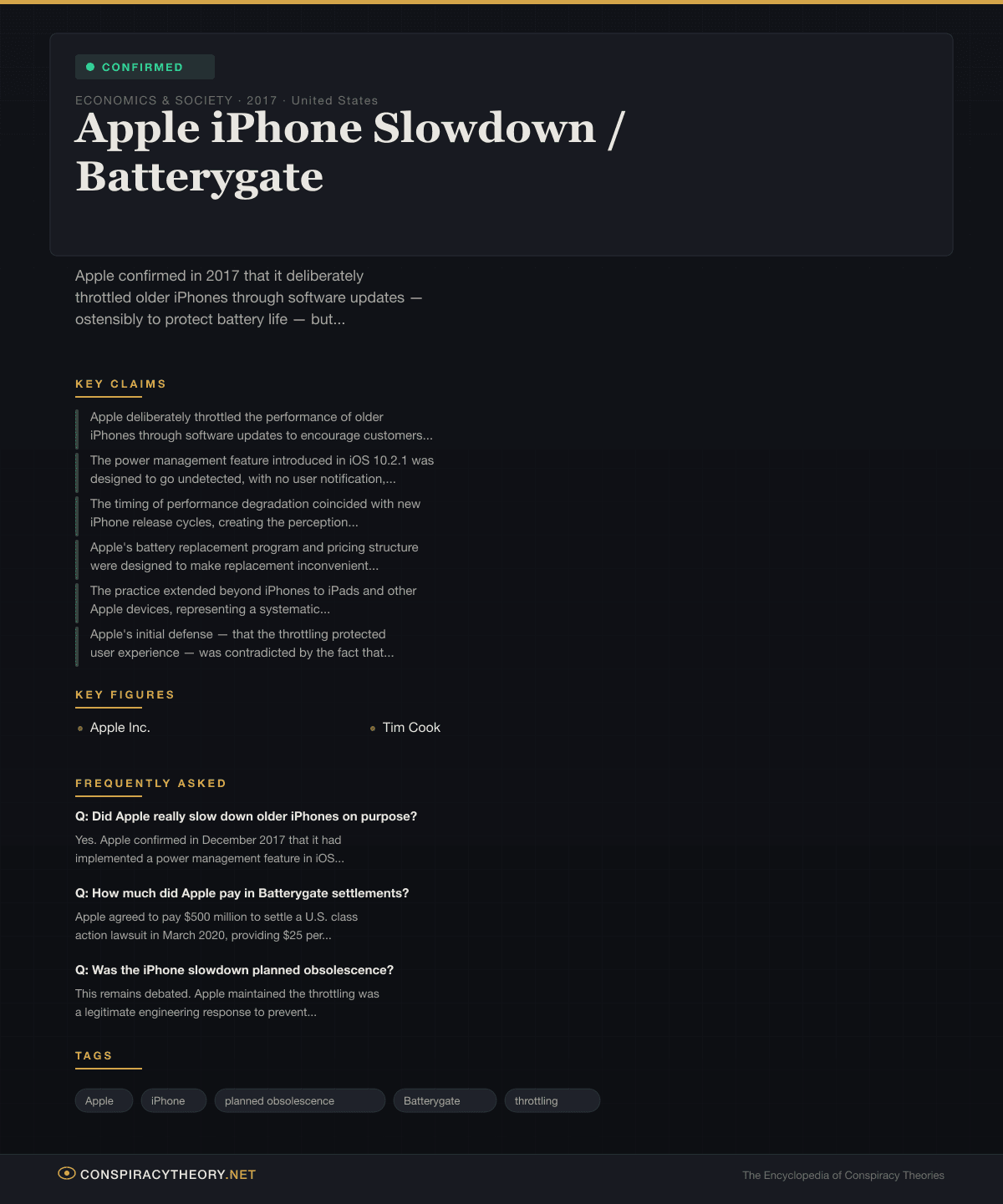 CONFIRMED

ECONOMICS & SOCIETY · 2017 · United States

Apple iPhone Slowdown / Batterygate

Apple confirmed in 2017 that it deliberately throttled older iPhones through software updates — ostensibly to protect battery life — but...

KEY CLAIMS

Apple deliberately throttled the performance of older iPhones through software updates to encourage customers...

The power management feature introduced in iOS 10.2.1 was designed to go undetected, with no user notification,...

The timing of performance degradation coincided with new iPhone release cycles, creating the perception...

Apple's battery replacement program and pricing structure were designed to make replacement inconvenient...

The practice extended beyond iPhones to iPads and other Apple devices, representing a systematic...

Apple's initial defense — that the throttling protected user experience — was contradicted by the fact that...

KEY FIGURES

Apple Inc.

Tim Cook

FREQUENTLY ASKED

Q: Did Apple really slow down older iPhones on purpose?

Yes. Apple confirmed in December 2017 that it had implemented a power management feature in iOS...

Q: How much did Apple pay in Batterygate settlements?

Apple agreed to pay $500 million to settle a U.S. class action lawsuit in March 2020, providing $25 per...

Q: Was the iPhone slowdown planned obsolescence?

This remains debated. Apple maintained the throttling was a legitimate engineering response to prevent...

TAGS

Apple

iPhone

planned obsolescence

Batterygate

throttling

CONSPIRACYTHEORY.NET

The Encyclopedia of Conspiracy Theories