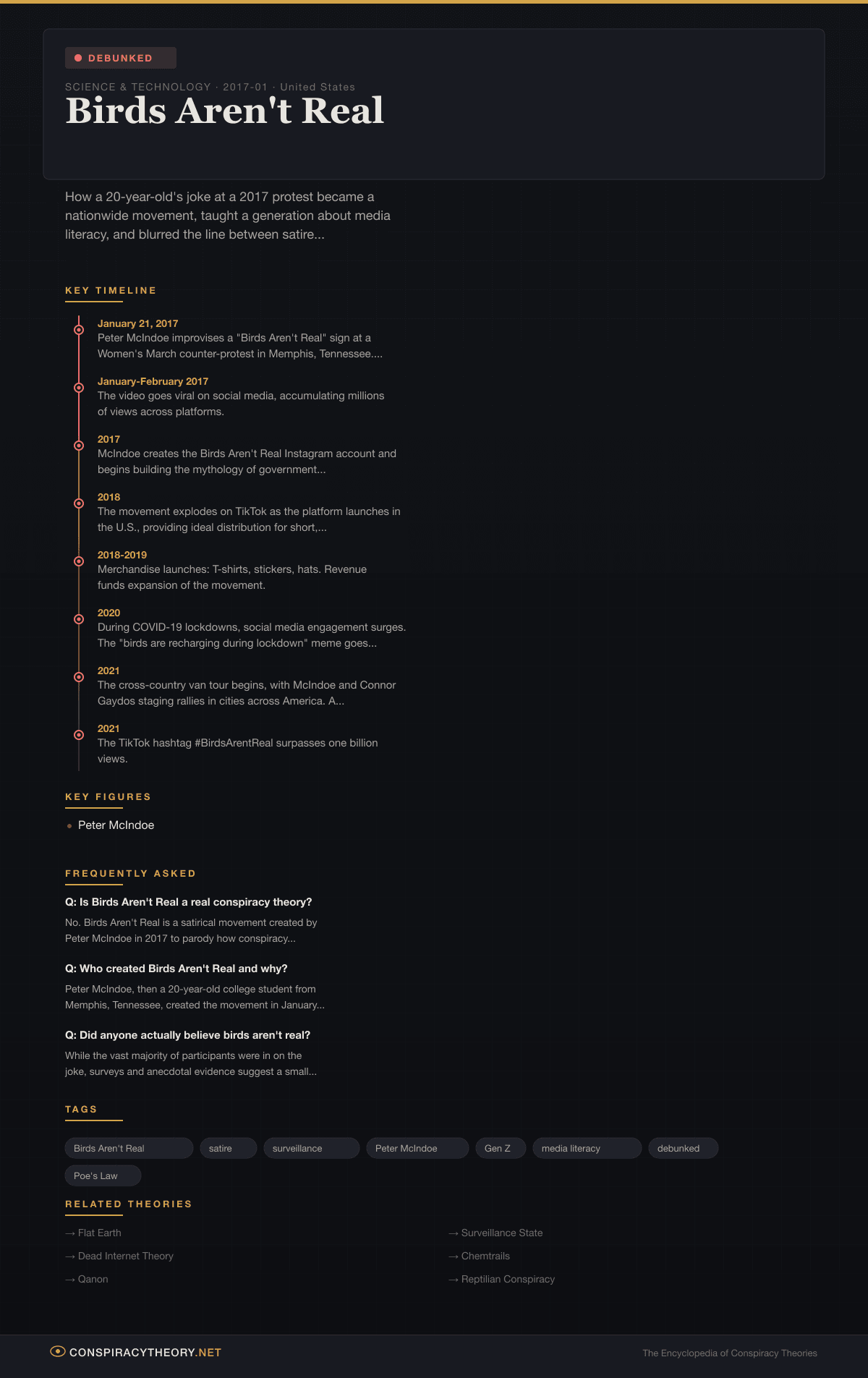 DEBUNKED

SCIENCE & TECHNOLOGY · 2017-01 · United States

Birds Aren't Real

How a 20-year-old's joke at a 2017 protest became a nationwide movement, taught a generation about media literacy, and blurred the line between satire...

KEY TIMELINE

January 21, 2017
Peter McIndoe improvises a "Birds Aren't Real" sign at a Women's March counter-protest in Memphis, Tennessee....

January-February 2017
The video goes viral on social media, accumulating millions of views across platforms.

2017
McIndoe creates the Birds Aren't Real Instagram account and begins building the mythology of government...

2018
The movement explodes on TikTok as the platform launches in the U.S., providing ideal distribution for short,...

2018-2019
Merchandise launches: T-shirts, stickers, hats. Revenue funds expansion of the movement.

2020
During COVID-19 lockdowns, social media engagement surges. The "birds are recharging during lockdown" meme goes...

2021
The cross-country van tour begins, with McIndoe and Connor Gaydos staging rallies in cities across America. A...

2021
The TikTok hashtag #BirdsArentReal surpasses one billion views.

KEY FIGURES

Peter McIndoe

FREQUENTLY ASKED

Q: Is Birds Aren't Real a real conspiracy theory?
No. Birds Aren't Real is a satirical movement created by Peter McIndoe in 2017 to parody how conspiracy...

Q: Who created Birds Aren't Real and why?
Peter McIndoe, then a 20-year-old college student from Memphis, Tennessee, created the movement in January...

Q: Did anyone actually believe birds aren't real?
While the vast majority of participants were in on the joke, surveys and anecdotal evidence suggest a small...

TAGS

Birds Aren't Real
satire
surveillance
Peter McIndoe
Gen Z
media literacy
debunked
Poe's Law

RELATED THEORIES

→ Flat Earth
→ Dead Internet Theory
→ Qanon

→ Surveillance State
→ Chemtrails
→ Reptilian Conspiracy

CONSPIRACYTHEORY.NET
The Encyclopedia of Conspiracy Theories