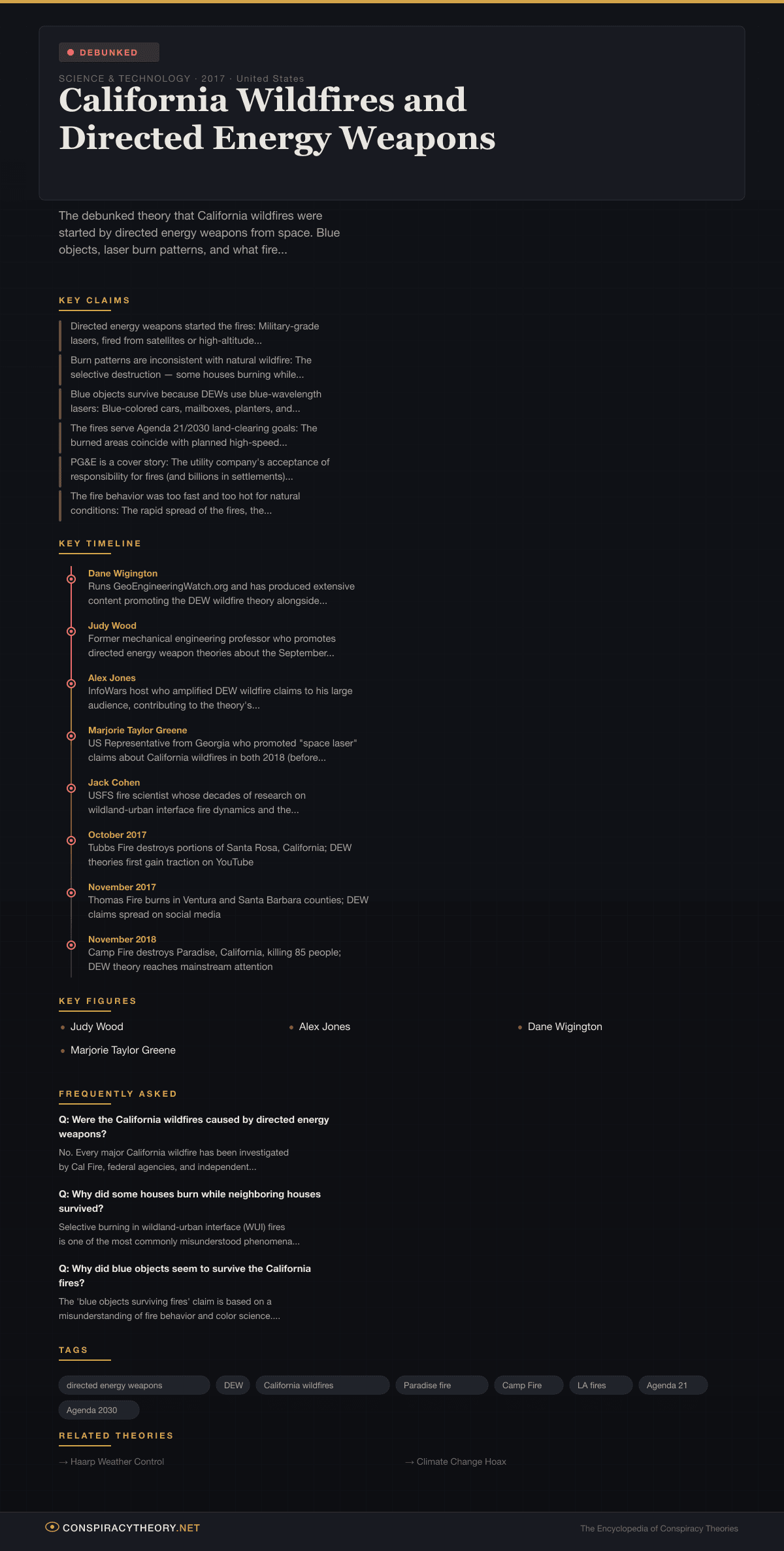 DEBUNKED

SCIENCE & TECHNOLOGY · 2017 · United States

California Wildfires and Directed Energy Weapons

The debunked theory that California wildfires were started by directed energy weapons from space. Blue objects, laser burn patterns, and what fire...

KEY CLAIMS

Directed energy weapons started the fires: Military-grade lasers, fired from satellites or high-altitude...

Burn patterns are inconsistent with natural wildfire: The selective destruction — some houses burning while...

Blue objects survive because DEWs use blue-wavelength lasers: Blue-colored cars, mailboxes, planters, and...

The fires serve Agenda 21/2030 land-clearing goals: The burned areas coincide with planned high-speed...

PG&E is a cover story: The utility company's acceptance of responsibility for fires (and billions in settlements)...

The fire behavior was too fast and too hot for natural conditions: The rapid spread of the fires, the...

KEY TIMELINE

Dane Wigington
Runs GeoEngineeringWatch.org and has produced extensive content promoting the DEW wildfire theory alongside...

Judy Wood
Former mechanical engineering professor who promotes directed energy weapon theories about the September...

Alex Jones
InfoWars host who amplified DEW wildfire claims to his large audience, contributing to the theory's...

Marjorie Taylor Greene
US Representative from Georgia who promoted "space laser" claims about California wildfires in both 2018 (before...

Jack Cohen
USFS fire scientist whose decades of research on wildland-urban interface fire dynamics and the...

October 2017
Tubbs Fire destroys portions of Santa Rosa, California; DEW theories first gain traction on YouTube

November 2017
Thomas Fire burns in Ventura and Santa Barbara counties; DEW claims spread on social media

November 2018
Camp Fire destroys Paradise, California, killing 85 people; DEW theory reaches mainstream attention

KEY FIGURES

Judy Wood
Alex Jones
Dane Wigington
Marjorie Taylor Greene

FREQUENTLY ASKED

Q: Were the California wildfires caused by directed energy weapons?
No. Every major California wildfire has been investigated by Cal Fire, federal agencies, and independent...

Q: Why did some houses burn while neighboring houses survived?
Selective burning in wildland-urban interface (WUI) fires is one of the most commonly misunderstood phenomena...

Q: Why did blue objects seem to survive the California fires?
The 'blue objects surviving fires' claim is based on a misunderstanding of fire behavior and color science....

TAGS

directed energy weapons
DEW
California wildfires
Paradise fire
Camp Fire
LA fires
Agenda 21
Agenda 2030

RELATED THEORIES

→ Haarp Weather Control
→ Climate Change Hoax

CONSPIRACYTHEORY.NET
The Encyclopedia of Conspiracy Theories