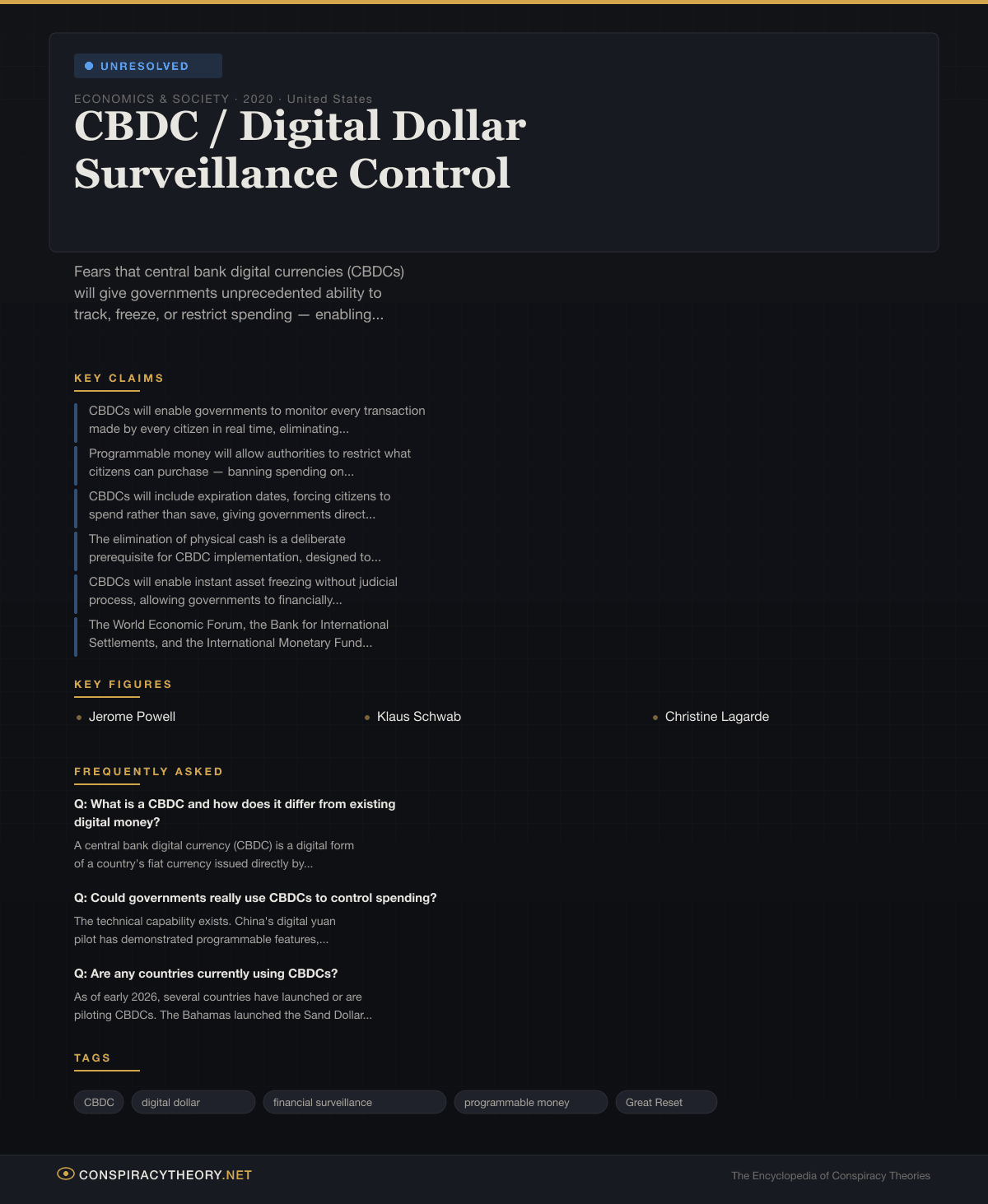 UNRESOLVED

ECONOMICS & SOCIETY · 2020 · United States

CBDC / Digital Dollar Surveillance Control

Fears that central bank digital currencies (CBDCs) will give governments unprecedented ability to track, freeze, or restrict spending — enabling...

KEY CLAIMS

CBDCs will enable governments to monitor every transaction made by every citizen in real time, eliminating...

Programmable money will allow authorities to restrict what citizens can purchase — banning spending on...

CBDCs will include expiration dates, forcing citizens to spend rather than save, giving governments direct...

The elimination of physical cash is a deliberate prerequisite for CBDC implementation, designed to...

CBDCs will enable instant asset freezing without judicial process, allowing governments to financially...

The World Economic Forum, the Bank for International Settlements, and the International Monetary Fund...

KEY FIGURES

Jerome Powell

Klaus Schwab

Christine Lagarde

FREQUENTLY ASKED

Q: What is a CBDC and how does it differ from existing digital money?

A central bank digital currency (CBDC) is a digital form of a country's fiat currency issued directly by...

Q: Could governments really use CBDCs to control spending?

The technical capability exists. China's digital yuan pilot has demonstrated programmable features,...

Q: Are any countries currently using CBDCs?

As of early 2026, several countries have launched or are piloting CBDCs. The Bahamas launched the Sand Dollar...

TAGS

CBDC

digital dollar

financial surveillance

programmable money

Great Reset

CONSPIRACYTHEORY.NET

The Encyclopedia of Conspiracy Theories