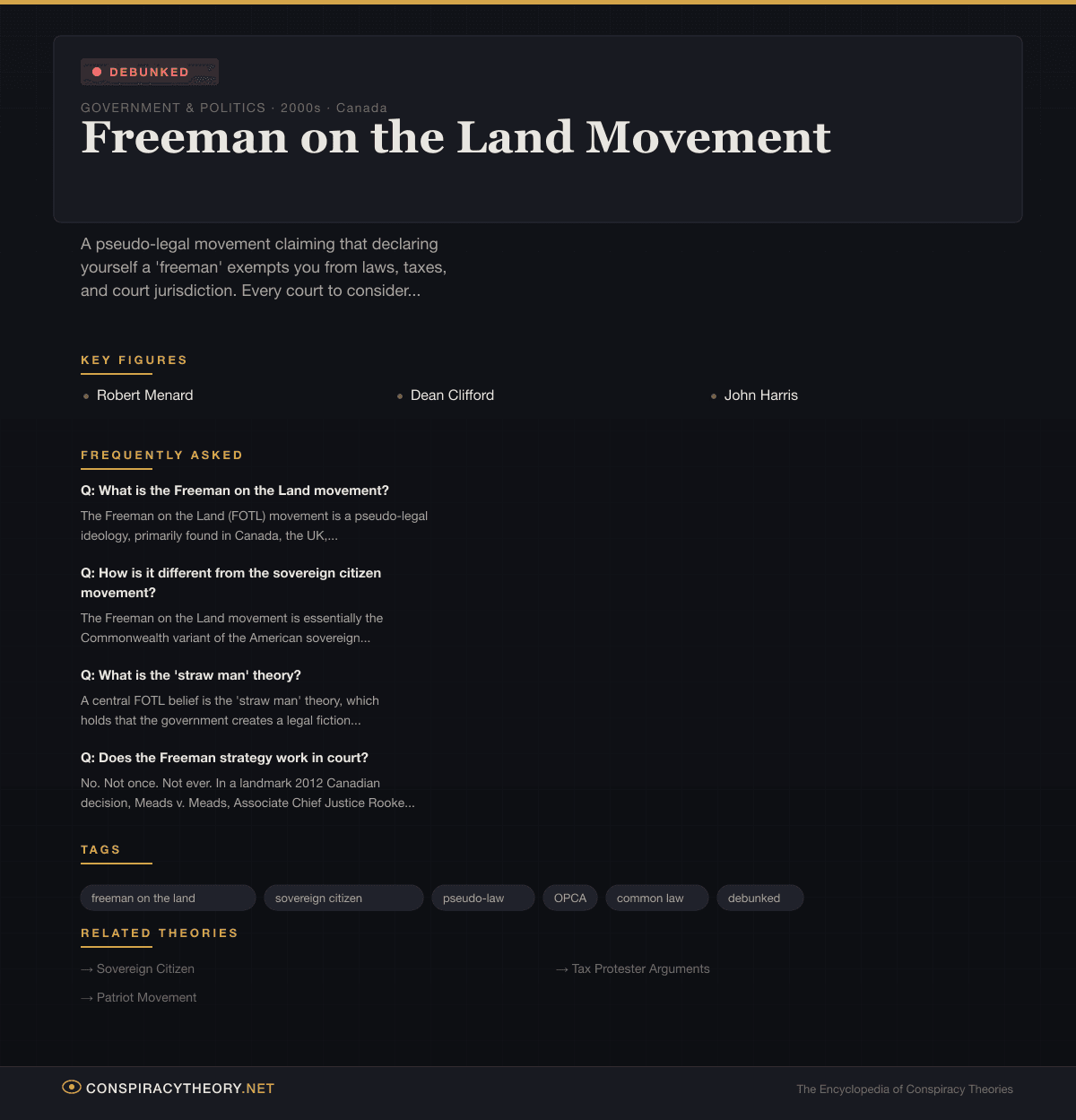 DEBUNKED

GOVERNMENT & POLITICS · 2000s · Canada

Freeman on the Land Movement

A pseudo-legal movement claiming that declaring yourself a 'freeman' exempts you from laws, taxes, and court jurisdiction. Every court to consider...

KEY FIGURES

Robert Menard

Dean Clifford

John Harris

FREQUENTLY ASKED

Q: What is the Freeman on the Land movement?

The Freeman on the Land (FOTL) movement is a pseudo-legal ideology, primarily found in Canada, the UK,...

Q: How is it different from the sovereign citizen movement?

The Freeman on the Land movement is essentially the Commonwealth variant of the American sovereign...

Q: What is the 'straw man' theory?

A central FOTL belief is the 'straw man' theory, which holds that the government creates a legal fiction...

Q: Does the Freeman strategy work in court?

No. Not once. Not ever. In a landmark 2012 Canadian decision, Meads v. Meads, Associate Chief Justice Rooke...

TAGS

freeman on the land

sovereign citizen

pseudo-law

OPCA

common law

debunked

RELATED THEORIES

→ Sovereign Citizen

→ Tax Protester Arguments

→ Patriot Movement

CONSPIRACYTHEORY.NET

The Encyclopedia of Conspiracy Theories