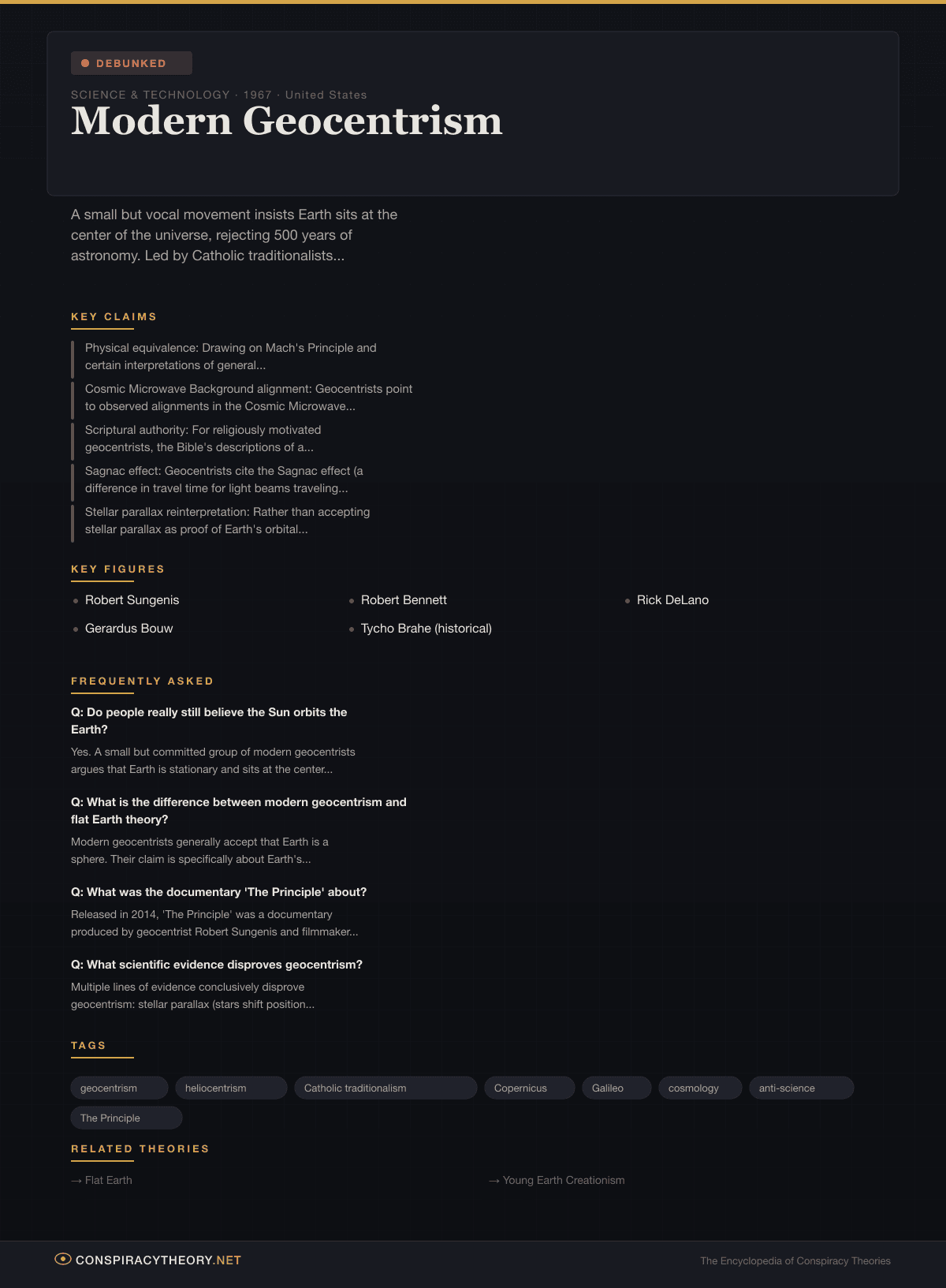 DEBUNKED

SCIENCE & TECHNOLOGY · 1967 · United States

Modern Geocentrism

A small but vocal movement insists Earth sits at the center of the universe, rejecting 500 years of astronomy. Led by Catholic traditionalists...

KEY CLAIMS

Physical equivalence: Drawing on Mach's Principle and certain interpretations of general...

Cosmic Microwave Background alignment: Geocentrists point to observed alignments in the Cosmic Microwave...

Scriptural authority: For religiously motivated geocentrists, the Bible's descriptions of a...

Sagnac effect: Geocentrists cite the Sagnac effect (a difference in travel time for light beams traveling...

Stellar parallax reinterpretation: Rather than accepting stellar parallax as proof of Earth's orbital...

KEY FIGURES

Robert Sungenis

Robert Bennett

Rick DeLano

Gerardus Bouw

Tycho Brahe (historical)

FREQUENTLY ASKED

Q: Do people really still believe the Sun orbits the Earth?

Yes. A small but committed group of modern geocentrists argues that Earth is stationary and sits at the center...

Q: What is the difference between modern geocentrism and flat Earth theory?

Modern geocentrists generally accept that Earth is a sphere. Their claim is specifically about Earth's...

Q: What was the documentary 'The Principle' about?

Released in 2014, 'The Principle' was a documentary produced by geocentrist Robert Sungenis and filmmaker...

Q: What scientific evidence disproves geocentrism?

Multiple lines of evidence conclusively disprove geocentrism: stellar parallax (stars shift position...

TAGS

geocentrism heliocentrism Catholic traditionalism Copernicus Galileo cosmology anti-science The Principle

RELATED THEORIES

→ Flat Earth

→ Young Earth Creationism

CONSPIRACYTHEORY.NET

The Encyclopedia of Conspiracy Theories