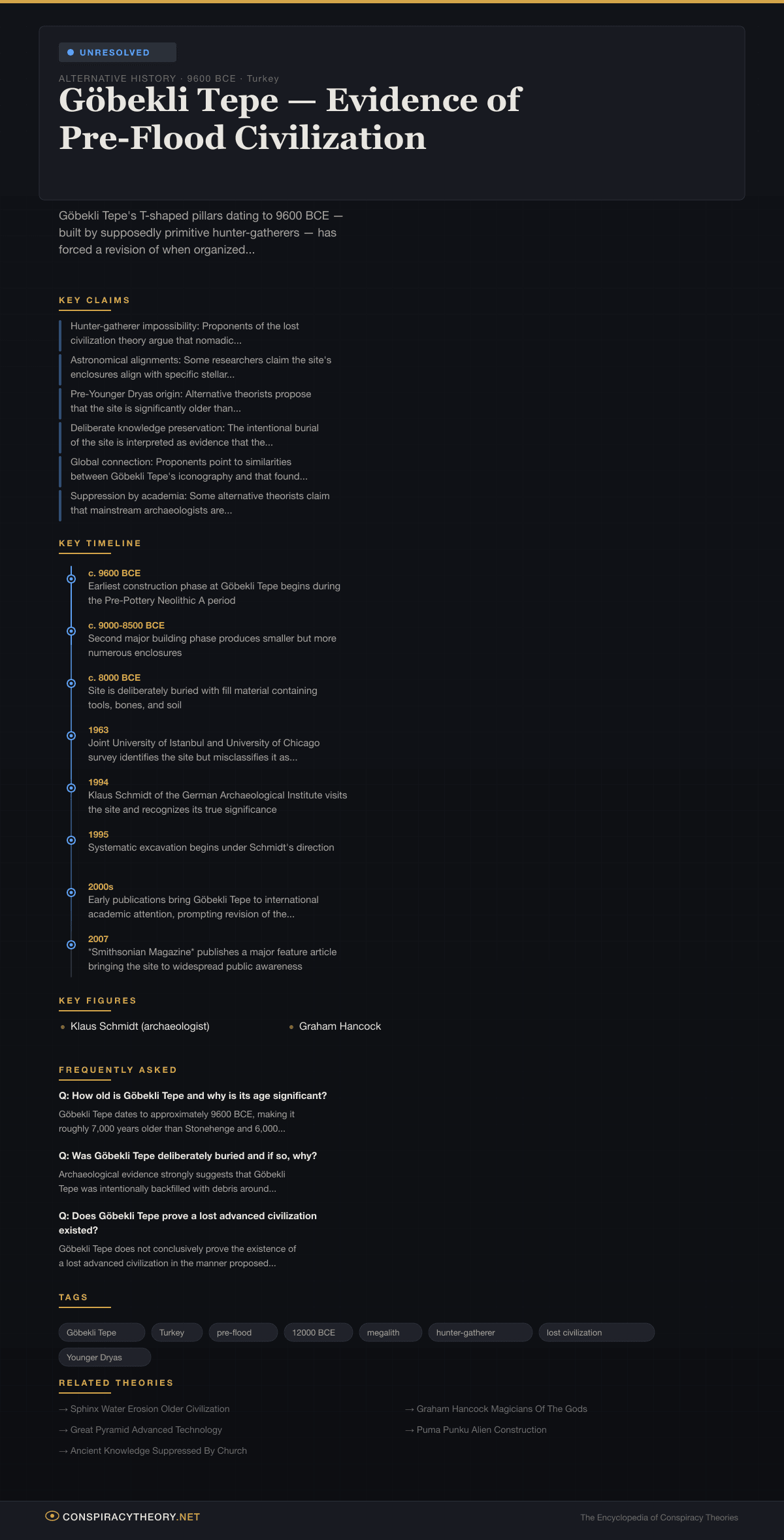 UNRESOLVED

ALTERNATIVE HISTORY · 9600 BCE · Turkey

Göbekli Tepe — Evidence of Pre-Flood Civilization

Göbekli Tepe's T-shaped pillars dating to 9600 BCE — built by supposedly primitive hunter-gatherers — has forced a revision of when organized...

KEY CLAIMS

Hunter-gatherer impossibility: Proponents of the lost civilization theory argue that nomadic...

Astronomical alignments: Some researchers claim the site's enclosures align with specific stellar...

Pre-Younger Dryas origin: Alternative theorists propose that the site is significantly older than...

Deliberate knowledge preservation: The intentional burial of the site is interpreted as evidence that the...

Global connection: Proponents point to similarities between Göbekli Tepe's iconography and that found...

Suppression by academia: Some alternative theorists claim that mainstream archaeologists are...

KEY TIMELINE

c. 9600 BCE
Earliest construction phase at Göbekli Tepe begins during the Pre-Pottery Neolithic A period

c. 9000-8500 BCE
Second major building phase produces smaller but more numerous enclosures

c. 8000 BCE
Site is deliberately buried with fill material containing tools, bones, and soil

1963
Joint University of Istanbul and University of Chicago survey identifies the site but misclassifies it as...

1994
Klaus Schmidt of the German Archaeological Institute visits the site and recognizes its true significance

1995
Systematic excavation begins under Schmidt's direction

2000s
Early publications bring Göbekli Tepe to international academic attention, prompting revision of the...

2007
*Smithsonian Magazine* publishes a major feature article bringing the site to widespread public awareness

KEY FIGURES

Klaus Schmidt (archaeologist)

Graham Hancock

FREQUENTLY ASKED

Q: How old is Göbekli Tepe and why is its age significant?
Göbekli Tepe dates to approximately 9600 BCE, making it roughly 7,000 years older than Stonehenge and 6,000...

Q: Was Göbekli Tepe deliberately buried and if so, why?
Archaeological evidence strongly suggests that Göbekli Tepe was intentionally backfilled with debris around...

Q: Does Göbekli Tepe prove a lost advanced civilization existed?
Göbekli Tepe does not conclusively prove the existence of a lost advanced civilization in the manner proposed...

TAGS

Göbekli Tepe
Turkey
pre-flood
12000 BCE
megalith
hunter-gatherer
lost civilization
Younger Dryas

RELATED THEORIES

→ Sphinx Water Erosion Older Civilization
→ Great Pyramid Advanced Technology
→ Ancient Knowledge Suppressed By Church
→ Graham Hancock Magicians Of The Gods
→ Puma Punku Alien Construction

CONSPIRACYTHEORY.NET

The Encyclopedia of Conspiracy Theories