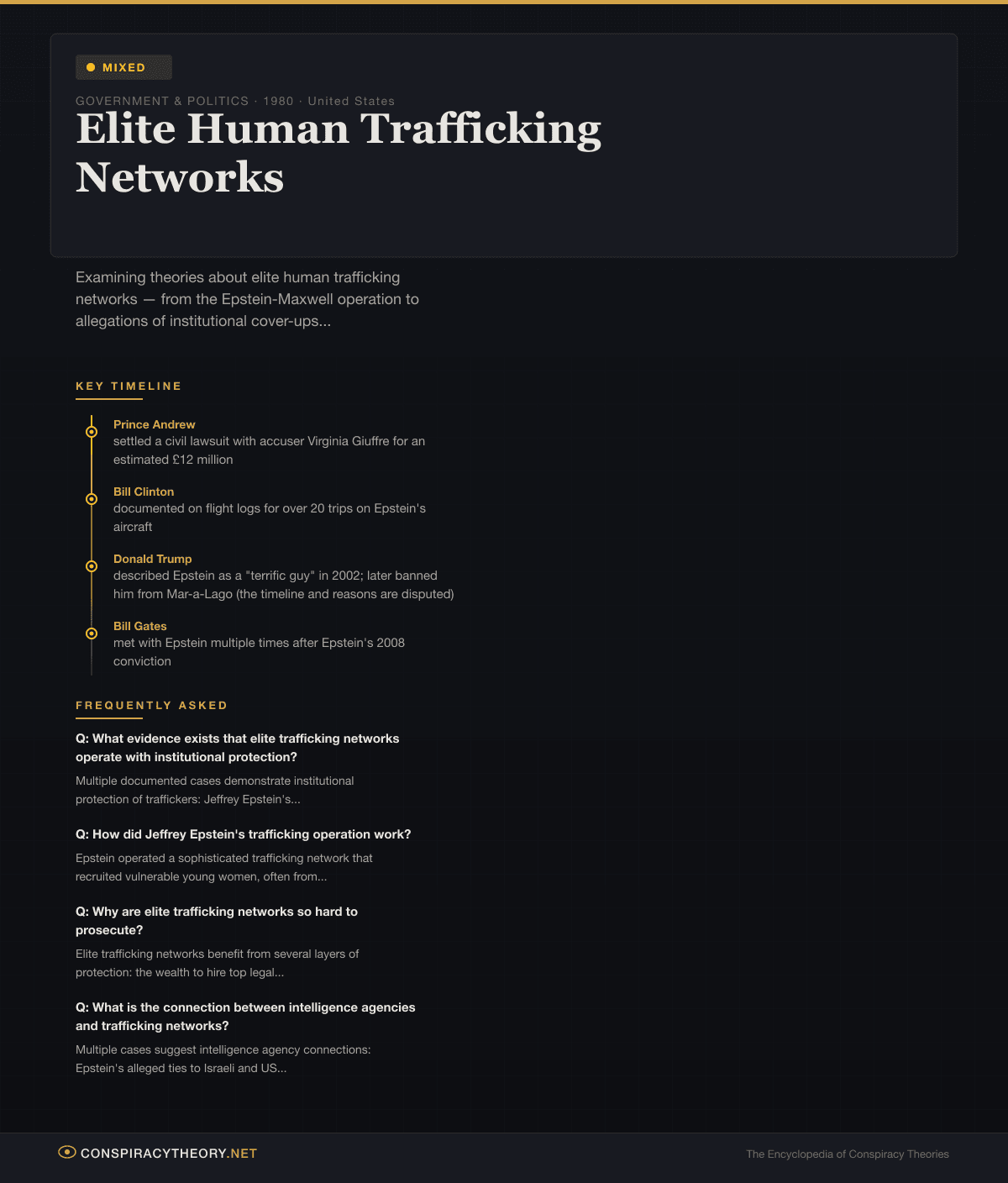 MIXED

GOVERNMENT & POLITICS · 1980 · United States

Elite Human Trafficking Networks

Examining theories about elite human trafficking networks — from the Epstein-Maxwell operation to allegations of institutional cover-ups...

KEY TIMELINE

Prince Andrew
settled a civil lawsuit with accuser Virginia Giuffre for an estimated £12 million

Bill Clinton
documented on flight logs for over 20 trips on Epstein's aircraft

Donald Trump
described Epstein as a "terrific guy" in 2002; later banned him from Mar-a-Lago (the timeline and reasons are disputed)

Bill Gates
met with Epstein multiple times after Epstein's 2008 conviction

FREQUENTLY ASKED

Q: What evidence exists that elite trafficking networks operate with institutional protection?

Multiple documented cases demonstrate institutional protection of traffickers: Jeffrey Epstein's...

Q: How did Jeffrey Epstein's trafficking operation work?

Epstein operated a sophisticated trafficking network that recruited vulnerable young women, often from...

Q: Why are elite trafficking networks so hard to prosecute?

Elite trafficking networks benefit from several layers of protection: the wealth to hire top legal...

Q: What is the connection between intelligence agencies and trafficking networks?

Multiple cases suggest intelligence agency connections: Epstein's alleged ties to Israeli and US...

CONSPIRACYTHEORY.NET

The Encyclopedia of Conspiracy Theories