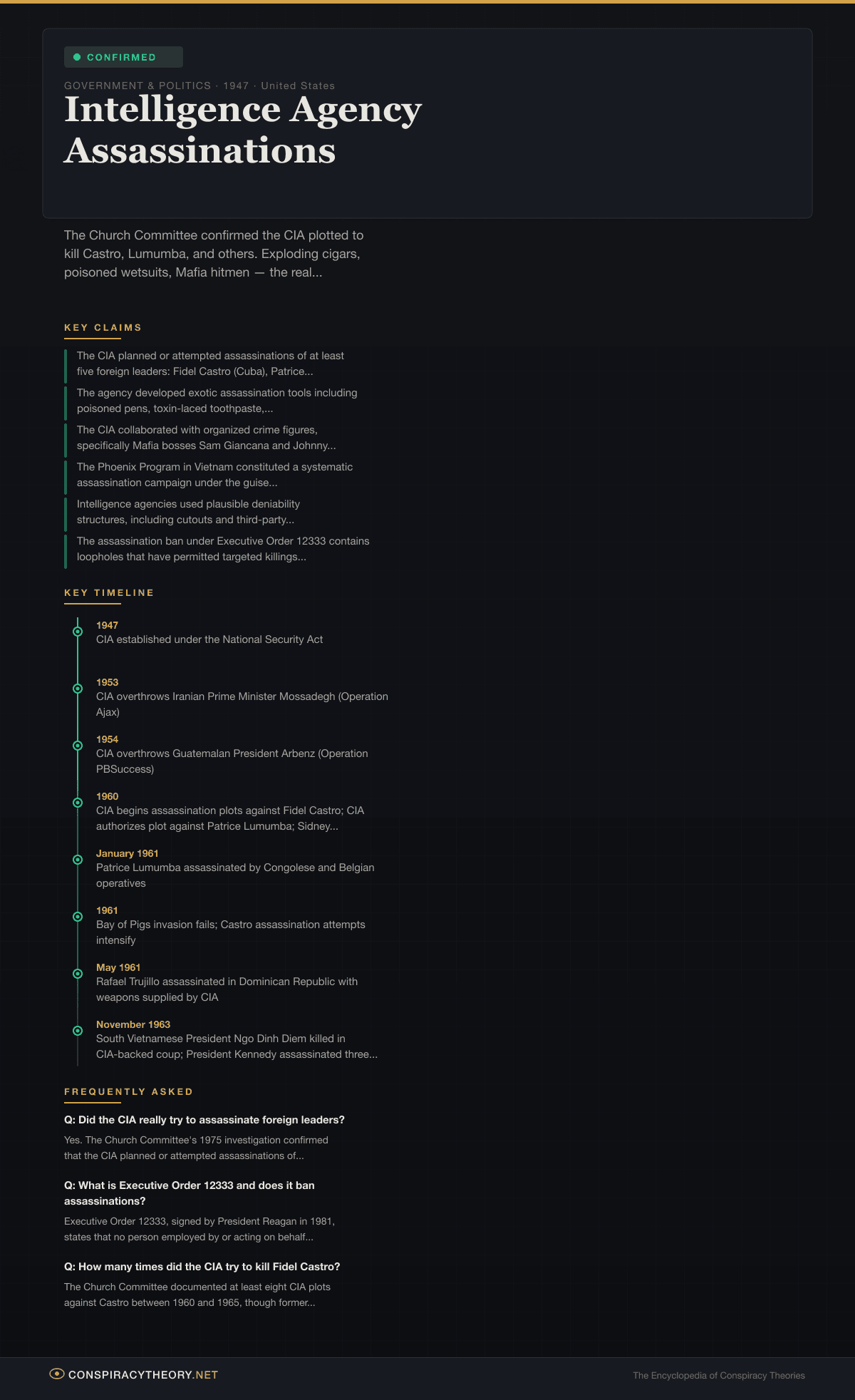 CONFIRMED

GOVERNMENT & POLITICS · 1947 · United States

Intelligence Agency Assassinations

The Church Committee confirmed the CIA plotted to kill Castro, Lumumba, and others. Exploding cigars, poisoned wetsuits, Mafia hitmen — the real...

KEY CLAIMS

The CIA planned or attempted assassinations of at least five foreign leaders: Fidel Castro (Cuba), Patrice...

The agency developed exotic assassination tools including poisoned pens, toxin-laced toothpaste,...

The CIA collaborated with organized crime figures, specifically Mafia bosses Sam Giancana and Johnny...

The Phoenix Program in Vietnam constituted a systematic assassination campaign under the guise...

Intelligence agencies used plausible deniability structures, including cutouts and third-party...

The assassination ban under Executive Order 12333 contains loopholes that have permitted targeted killings...

KEY TIMELINE

1947
CIA established under the National Security Act

1953
CIA overthrows Iranian Prime Minister Mossadegh (Operation Ajax)

1954
CIA overthrows Guatemalan President Arbenz (Operation PBSuccess)

1960
CIA begins assassination plots against Fidel Castro; CIA authorizes plot against Patrice Lumumba; Sidney...

January 1961
Patrice Lumumba assassinated by Congolese and Belgian operatives

1961
Bay of Pigs invasion fails; Castro assassination attempts intensify

May 1961
Rafael Trujillo assassinated in Dominican Republic with weapons supplied by CIA

November 1963
South Vietnamese President Ngo Dinh Diem killed in CIA-backed coup; President Kennedy assassinated three...

FREQUENTLY ASKED

Q: Did the CIA really try to assassinate foreign leaders?

Yes. The Church Committee's 1975 investigation confirmed that the CIA planned or attempted assassinations of...

Q: What is Executive Order 12333 and does it ban assassinations?

Executive Order 12333, signed by President Reagan in 1981, states that no person employed by or acting on behalf...

Q: How many times did the CIA try to kill Fidel Castro?

The Church Committee documented at least eight CIA plots against Castro between 1960 and 1965, though former...

CONSPIRACYTHEORY.NET

The Encyclopedia of Conspiracy Theories