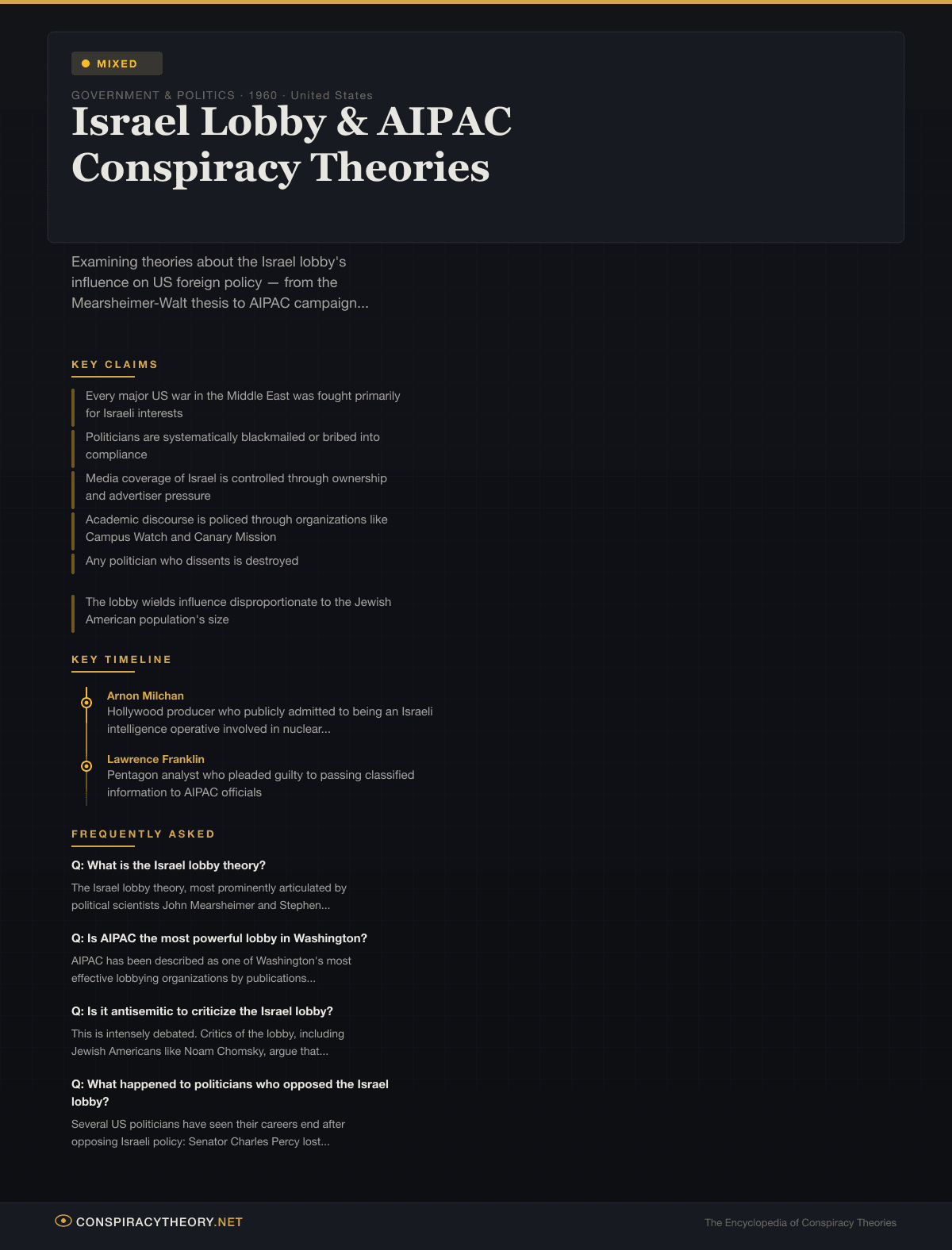 MIXED

GOVERNMENT & POLITICS · 1960 · United States

Israel Lobby & AIPAC Conspiracy Theories

Examining theories about the Israel lobby's influence on US foreign policy — from the Mearsheimer-Walt thesis to AIPAC campaign...

KEY CLAIMS

Every major US war in the Middle East was fought primarily for Israeli interests

Politicians are systematically blackmailed or bribed into compliance

Media coverage of Israel is controlled through ownership and advertiser pressure

Academic discourse is policed through organizations like Campus Watch and Canary Mission

Any politician who dissents is destroyed

The lobby wields influence disproportionate to the Jewish American population's size

KEY TIMELINE

Arnon Milchan
Hollywood producer who publicly admitted to being an Israeli intelligence operative involved in nuclear...

Lawrence Franklin
Pentagon analyst who pleaded guilty to passing classified information to AIPAC officials

FREQUENTLY ASKED

Q: What is the Israel lobby theory?

The Israel lobby theory, most prominently articulated by political scientists John Mearsheimer and Stephen...

Q: Is AIPAC the most powerful lobby in Washington?

AIPAC has been described as one of Washington's most effective lobbying organizations by publications...

Q: Is it antisemitic to criticize the Israel lobby?

This is intensely debated. Critics of the lobby, including Jewish Americans like Noam Chomsky, argue that...

Q: What happened to politicians who opposed the Israel lobby?

Several US politicians have seen their careers end after opposing Israeli policy: Senator Charles Percy lost...

CONSPIRACYTHEORY.NET

The Encyclopedia of Conspiracy Theories