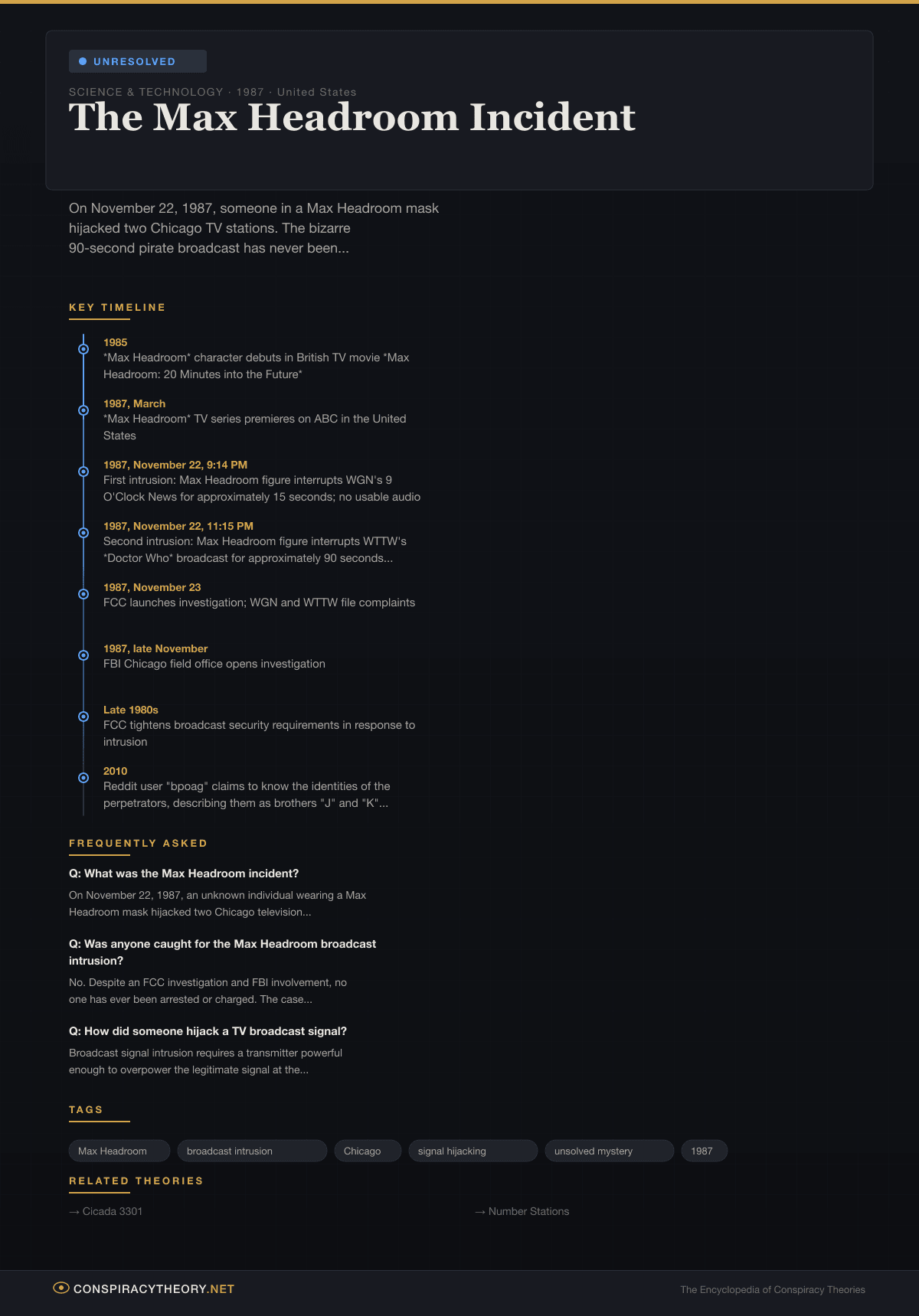 UNRESOLVED

SCIENCE & TECHNOLOGY · 1987 · United States

The Max Headroom Incident

On November 22, 1987, someone in a Max Headroom mask hijacked two Chicago TV stations. The bizarre 90-second pirate broadcast has never been...

KEY TIMELINE

1985
*Max Headroom* character debuts in British TV movie *Max Headroom: 20 Minutes into the Future*

1987, March
*Max Headroom* TV series premieres on ABC in the United States

1987, November 22, 9:14 PM
First intrusion: Max Headroom figure interrupts WGN's 9 O'Clock News for approximately 15 seconds; no usable audio

1987, November 22, 11:15 PM
Second intrusion: Max Headroom figure interrupts WTTW's *Doctor Who* broadcast for approximately 90 seconds...

1987, November 23
FCC launches investigation; WGN and WTTW file complaints

1987, late November
FBI Chicago field office opens investigation

Late 1980s
FCC tightens broadcast security requirements in response to intrusion

2010
Reddit user "bpoag" claims to know the identities of the perpetrators, describing them as brothers "J" and "K"...

FREQUENTLY ASKED

Q: What was the Max Headroom incident?
On November 22, 1987, an unknown individual wearing a Max Headroom mask hijacked two Chicago television...

Q: Was anyone caught for the Max Headroom broadcast intrusion?
No. Despite an FCC investigation and FBI involvement, no one has ever been arrested or charged. The case...

Q: How did someone hijack a TV broadcast signal?
Broadcast signal intrusion requires a transmitter powerful enough to overpower the legitimate signal at the...

TAGS

Max Headroom broadcast intrusion Chicago signal hijacking unsolved mystery 1987

RELATED THEORIES

→ Cicada 3301

→ Number Stations

CONSPIRACYTHEORY.NET

The Encyclopedia of Conspiracy Theories