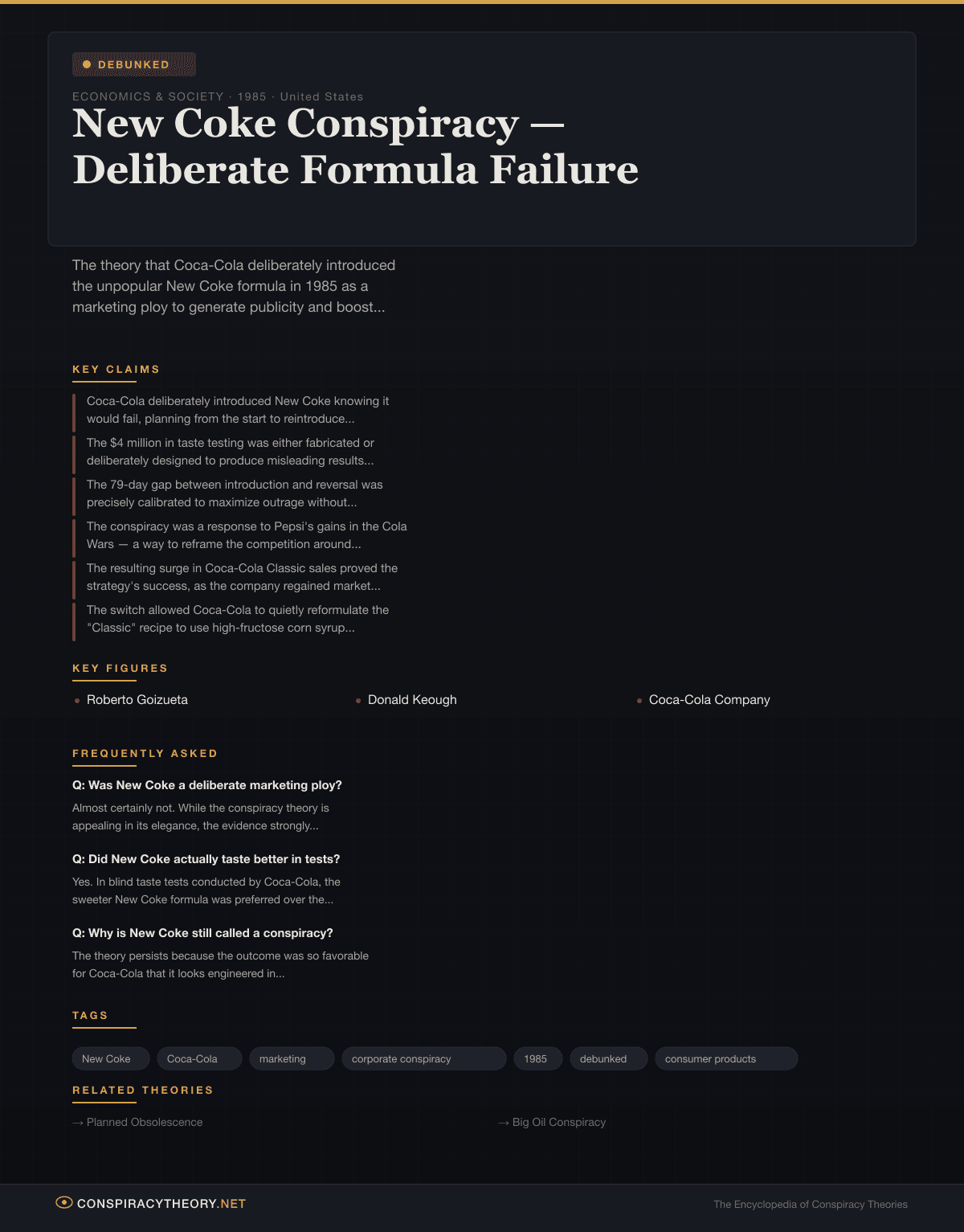 DEBUNKED

ECONOMICS & SOCIETY · 1985 · United States

New Coke Conspiracy — Deliberate Formula Failure

The theory that Coca-Cola deliberately introduced the unpopular New Coke formula in 1985 as a marketing ploy to generate publicity and boost...

KEY CLAIMS

Coca-Cola deliberately introduced New Coke knowing it would fail, planning from the start to reintroduce...

The $4 million in taste testing was either fabricated or deliberately designed to produce misleading results...

The 79-day gap between introduction and reversal was precisely calibrated to maximize outrage without...

The conspiracy was a response to Pepsi's gains in the Cola Wars — a way to reframe the competition around...

The resulting surge in Coca-Cola Classic sales proved the strategy's success, as the company regained market...

The switch allowed Coca-Cola to quietly reformulate the "Classic" recipe to use high-fructose corn syrup...

KEY FIGURES

Roberto Goizueta

Donald Keough

Coca-Cola Company

FREQUENTLY ASKED

Q: Was New Coke a deliberate marketing ploy?

Almost certainly not. While the conspiracy theory is appealing in its elegance, the evidence strongly...

Q: Did New Coke actually taste better in tests?

Yes. In blind taste tests conducted by Coca-Cola, the sweeter New Coke formula was preferred over the...

Q: Why is New Coke still called a conspiracy?

The theory persists because the outcome was so favorable for Coca-Cola that it looks engineered in...

TAGS

New Coke
Coca-Cola
marketing
corporate conspiracy
1985
debunked
consumer products

RELATED THEORIES

→ Planned Obsolescence

→ Big Oil Conspiracy

CONSPIRACYTHEORY.NET

The Encyclopedia of Conspiracy Theories