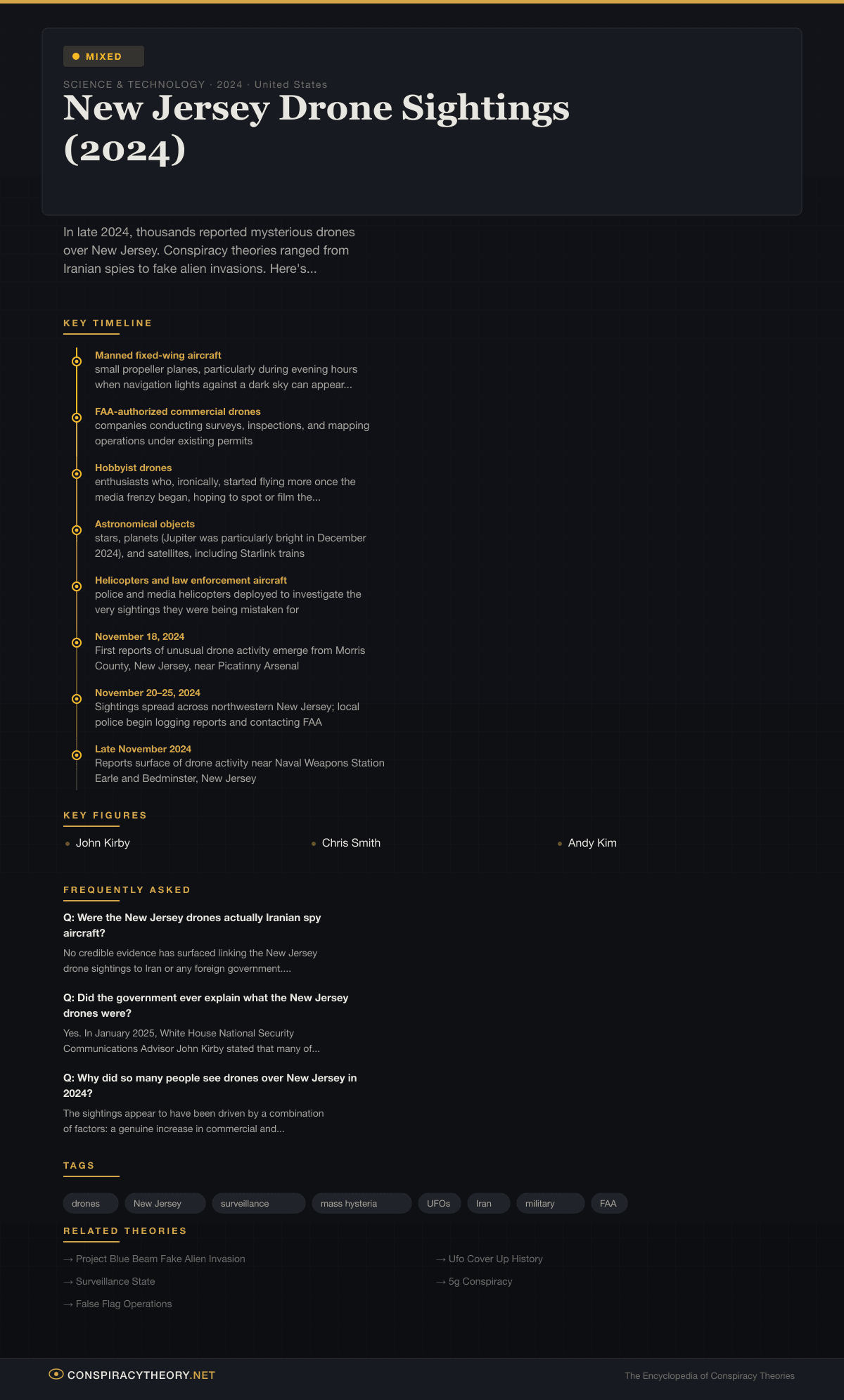 MIXED

SCIENCE & TECHNOLOGY · 2024 · United States

New Jersey Drone Sightings (2024)

In late 2024, thousands reported mysterious drones over New Jersey. Conspiracy theories ranged from Iranian spies to fake alien invasions. Here's...

KEY TIMELINE

Manned fixed-wing aircraft
small propeller planes, particularly during evening hours when navigation lights against a dark sky can appear...

FAA-authorized commercial drones
companies conducting surveys, inspections, and mapping operations under existing permits

Hobbyist drones
enthusiasts who, ironically, started flying more once the media frenzy began, hoping to spot or film the...

Astronomical objects
stars, planets (Jupiter was particularly bright in December 2024), and satellites, including Starlink trains

Helicopters and law enforcement aircraft
police and media helicopters deployed to investigate the very sightings they were being mistaken for

November 18, 2024
First reports of unusual drone activity emerge from Morris County, New Jersey, near Picatinny Arsenal

November 20–25, 2024
Sightings spread across northwestern New Jersey; local police begin logging reports and contacting FAA

Late November 2024
Reports surface of drone activity near Naval Weapons Station Earle and Bedminster, New Jersey

KEY FIGURES

John Kirby

Chris Smith

Andy Kim

FREQUENTLY ASKED

Q: Were the New Jersey drones actually Iranian spy aircraft?

No credible evidence has surfaced linking the New Jersey drone sightings to Iran or any foreign government....

Q: Did the government ever explain what the New Jersey drones were?

Yes. In January 2025, White House National Security Communications Advisor John Kirby stated that many of...

Q: Why did so many people see drones over New Jersey in 2024?

The sightings appear to have been driven by a combination of factors: a genuine increase in commercial and...

TAGS

drones New Jersey surveillance mass hysteria UFOs Iran military FAA

RELATED THEORIES

→ Project Blue Beam Fake Alien Invasion

→ Surveillance State

→ False Flag Operations

→ Ufo Cover Up History

→ 5g Conspiracy

CONSPIRACYTHEORY.NET

The Encyclopedia of Conspiracy Theories