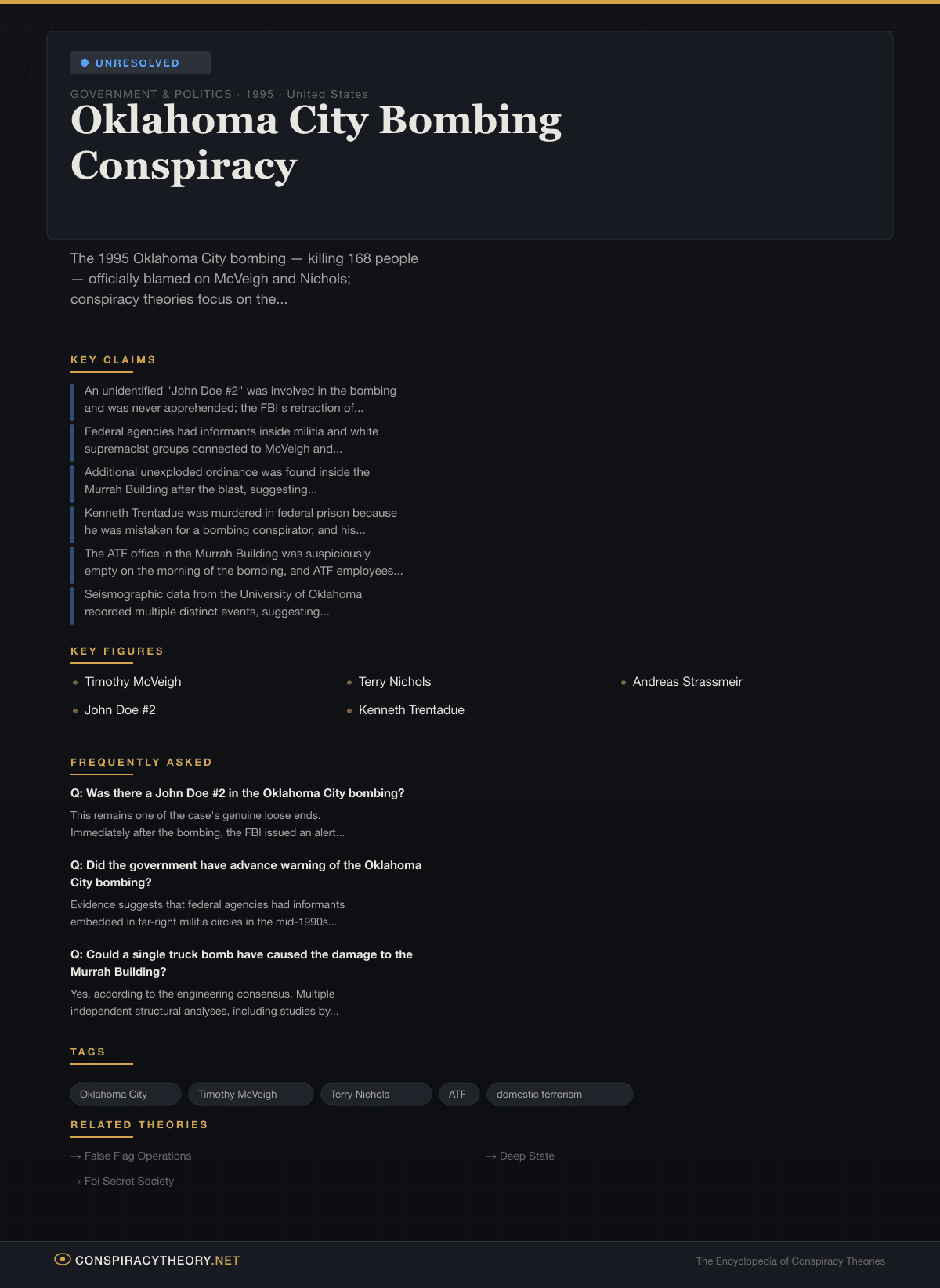 UNRESOLVED

GOVERNMENT & POLITICS · 1995 · United States

Oklahoma City Bombing Conspiracy

The 1995 Oklahoma City bombing — killing 168 people — officially blamed on McVeigh and Nichols; conspiracy theories focus on the...

KEY CLAIMS

An unidentified "John Doe #2" was involved in the bombing and was never apprehended; the FBI's retraction of...

Federal agencies had informants inside militia and white supremacist groups connected to McVeigh and...

Additional unexploded ordinance was found inside the Murrah Building after the blast, suggesting...

Kenneth Trentadue was murdered in federal prison because he was mistaken for a bombing conspirator, and his...

The ATF office in the Murrah Building was suspiciously empty on the morning of the bombing, and ATF employees...

Seismographic data from the University of Oklahoma recorded multiple distinct events, suggesting...

KEY FIGURES

Timothy McVeigh
Terry Nichols
Andreas Strassmeir
John Doe #2
Kenneth Trentadue

FREQUENTLY ASKED

Q: Was there a John Doe #2 in the Oklahoma City bombing?

This remains one of the case's genuine loose ends. Immediately after the bombing, the FBI issued an alert...

Q: Did the government have advance warning of the Oklahoma City bombing?

Evidence suggests that federal agencies had informants embedded in far-right militia circles in the mid-1990s...

Q: Could a single truck bomb have caused the damage to the Murrah Building?

Yes, according to the engineering consensus. Multiple independent structural analyses, including studies by...

TAGS

Oklahoma City
Timothy McVeigh
Terry Nichols
ATF
domestic terrorism

RELATED THEORIES

→ False Flag Operations
→ Deep State
→ Fbi Secret Society

CONSPIRACYTHEORY.NET

The Encyclopedia of Conspiracy Theories