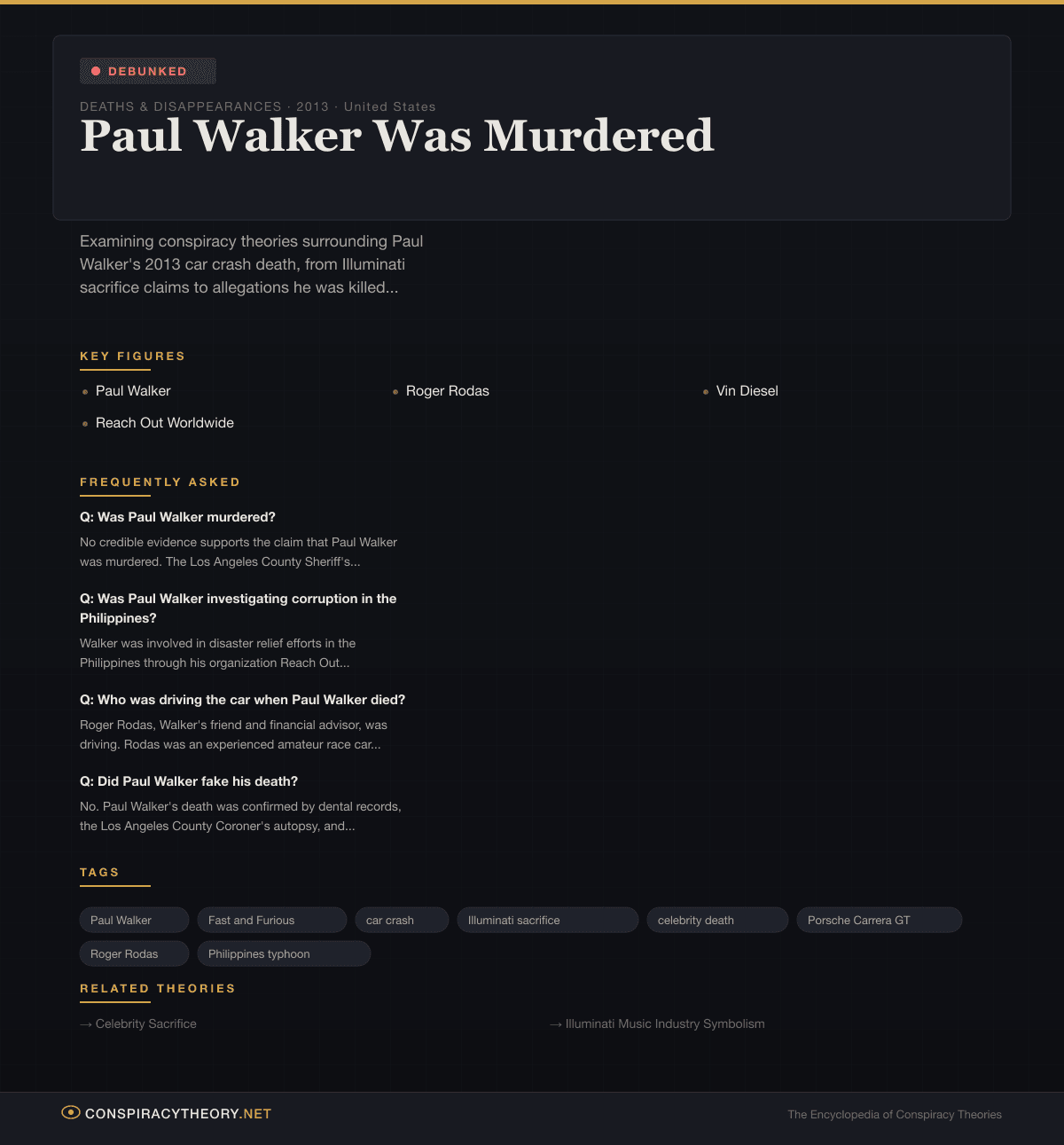 DEBUNKED

DEATHS & DISAPPEARANCES · 2013 · United States

Paul Walker Was Murdered

Examining conspiracy theories surrounding Paul Walker's 2013 car crash death, from Illuminati sacrifice claims to allegations he was killed...

KEY FIGURES

Paul Walker
Roger Rodas
Vin Diesel
Reach Out Worldwide

FREQUENTLY ASKED

Q: Was Paul Walker murdered?
No credible evidence supports the claim that Paul Walker was murdered. The Los Angeles County Sheriff's...

Q: Was Paul Walker investigating corruption in the Philippines?
Walker was involved in disaster relief efforts in the Philippines through his organization Reach Out...

Q: Who was driving the car when Paul Walker died?
Roger Rodas, Walker's friend and financial advisor, was driving. Rodas was an experienced amateur race car...

Q: Did Paul Walker fake his death?
No. Paul Walker's death was confirmed by dental records, the Los Angeles County Coroner's autopsy, and...

TAGS

Paul Walker
Fast and Furious
car crash
Illuminati sacrifice
celebrity death
Porsche Carrera GT
Roger Rodas
Philippines typhoon

RELATED THEORIES

→ Celebrity Sacrifice
→ Illuminati Music Industry Symbolism

CONSPIRACYTHEORY.NET

The Encyclopedia of Conspiracy Theories