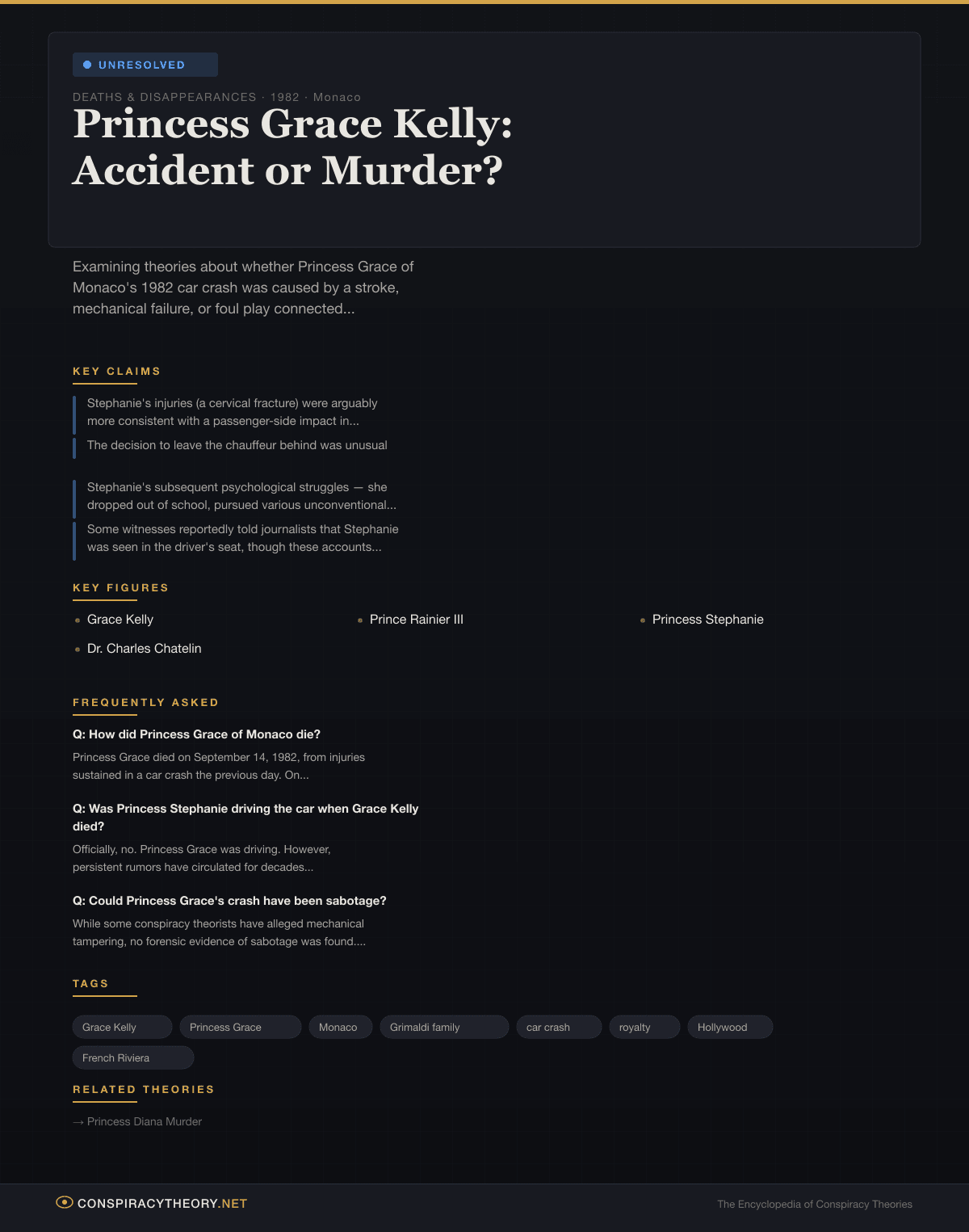 UNRESOLVED

DEATHS & DISAPPEARANCES · 1982 · Monaco

Princess Grace Kelly: Accident or Murder?

Examining theories about whether Princess Grace of Monaco's 1982 car crash was caused by a stroke, mechanical failure, or foul play connected...

KEY CLAIMS

Stephanie's injuries (a cervical fracture) were arguably more consistent with a passenger-side impact in...

The decision to leave the chauffeur behind was unusual

Stephanie's subsequent psychological struggles — she dropped out of school, pursued various unconventional...

Some witnesses reportedly told journalists that Stephanie was seen in the driver's seat, though these accounts...

KEY FIGURES

Grace Kelly

Prince Rainier III

Princess Stephanie

Dr. Charles Chatelin

FREQUENTLY ASKED

Q: How did Princess Grace of Monaco die?

Princess Grace died on September 14, 1982, from injuries sustained in a car crash the previous day. On...

Q: Was Princess Stephanie driving the car when Grace Kelly died?

Officially, no. Princess Grace was driving. However, persistent rumors have circulated for decades...

Q: Could Princess Grace's crash have been sabotage?

While some conspiracy theorists have alleged mechanical tampering, no forensic evidence of sabotage was found....

TAGS

Grace Kelly
Princess Grace
Monaco
Grimaldi family
car crash
royalty
Hollywood
French Riviera

RELATED THEORIES

→ Princess Diana Murder

CONSPIRACYTHEORY.NET

The Encyclopedia of Conspiracy Theories