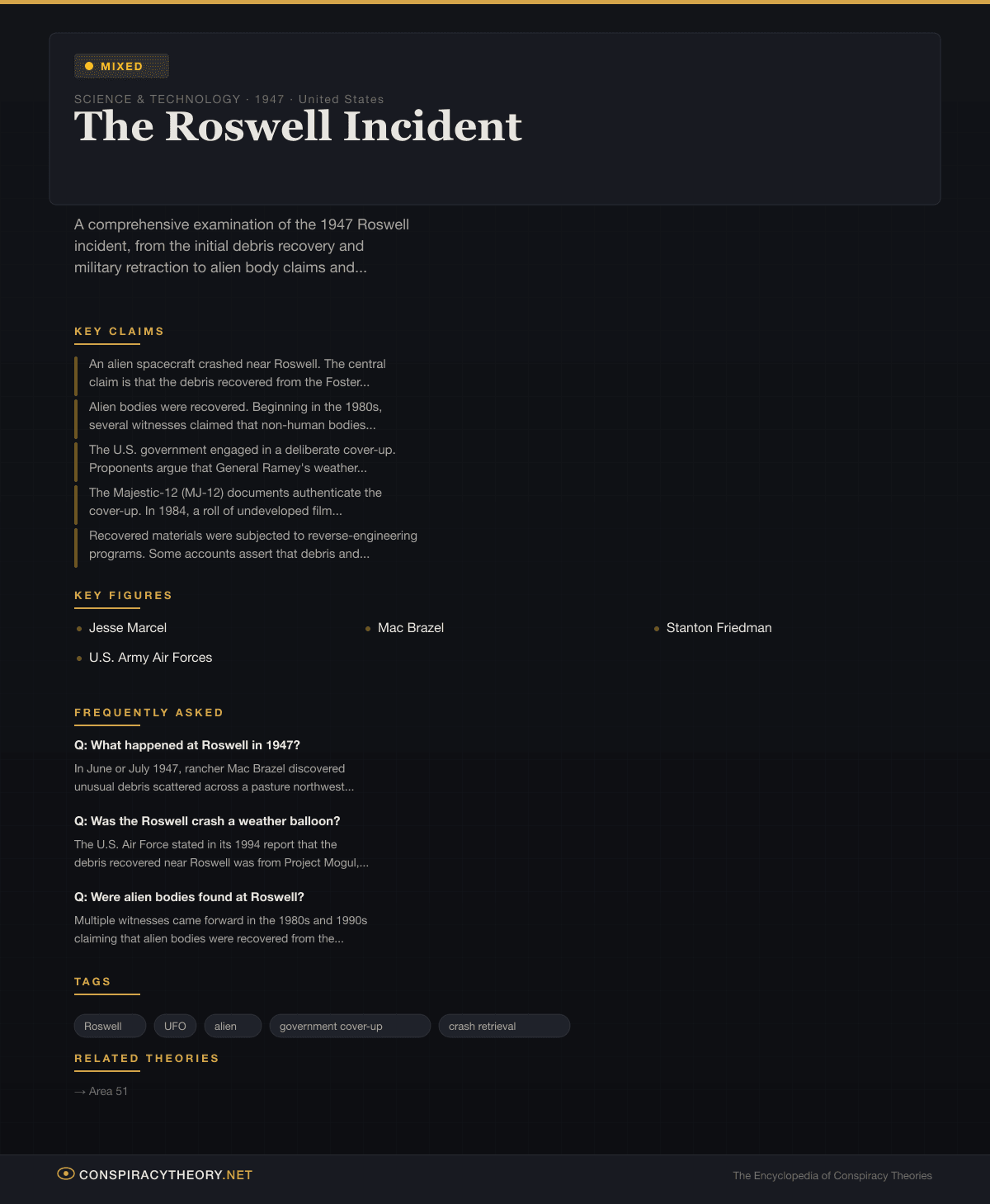 MIXED

SCIENCE & TECHNOLOGY · 1947 · United States

The Roswell Incident

A comprehensive examination of the 1947 Roswell incident, from the initial debris recovery and military retraction to alien body claims and...

KEY CLAIMS

An alien spacecraft crashed near Roswell. The central claim is that the debris recovered from the Foster...

Alien bodies were recovered. Beginning in the 1980s, several witnesses claimed that non-human bodies...

The U.S. government engaged in a deliberate cover-up. Proponents argue that General Ramey's weather...

The Majestic-12 (MJ-12) documents authenticate the cover-up. In 1984, a roll of undeveloped film...

Recovered materials were subjected to reverse-engineering programs. Some accounts assert that debris and...

KEY FIGURES

Jesse Marcel

Mac Brazel

Stanton Friedman

U.S. Army Air Forces

FREQUENTLY ASKED

Q: What happened at Roswell in 1947?

In June or July 1947, rancher Mac Brazel discovered unusual debris scattered across a pasture northwest...

Q: Was the Roswell crash a weather balloon?

The U.S. Air Force stated in its 1994 report that the debris recovered near Roswell was from Project Mogul,...

Q: Were alien bodies found at Roswell?

Multiple witnesses came forward in the 1980s and 1990s claiming that alien bodies were recovered from the...

TAGS

Roswell

UFO

alien

government cover-up

crash retrieval

RELATED THEORIES

→ Area 51

CONSPIRACYTHEORY.NET

The Encyclopedia of Conspiracy Theories