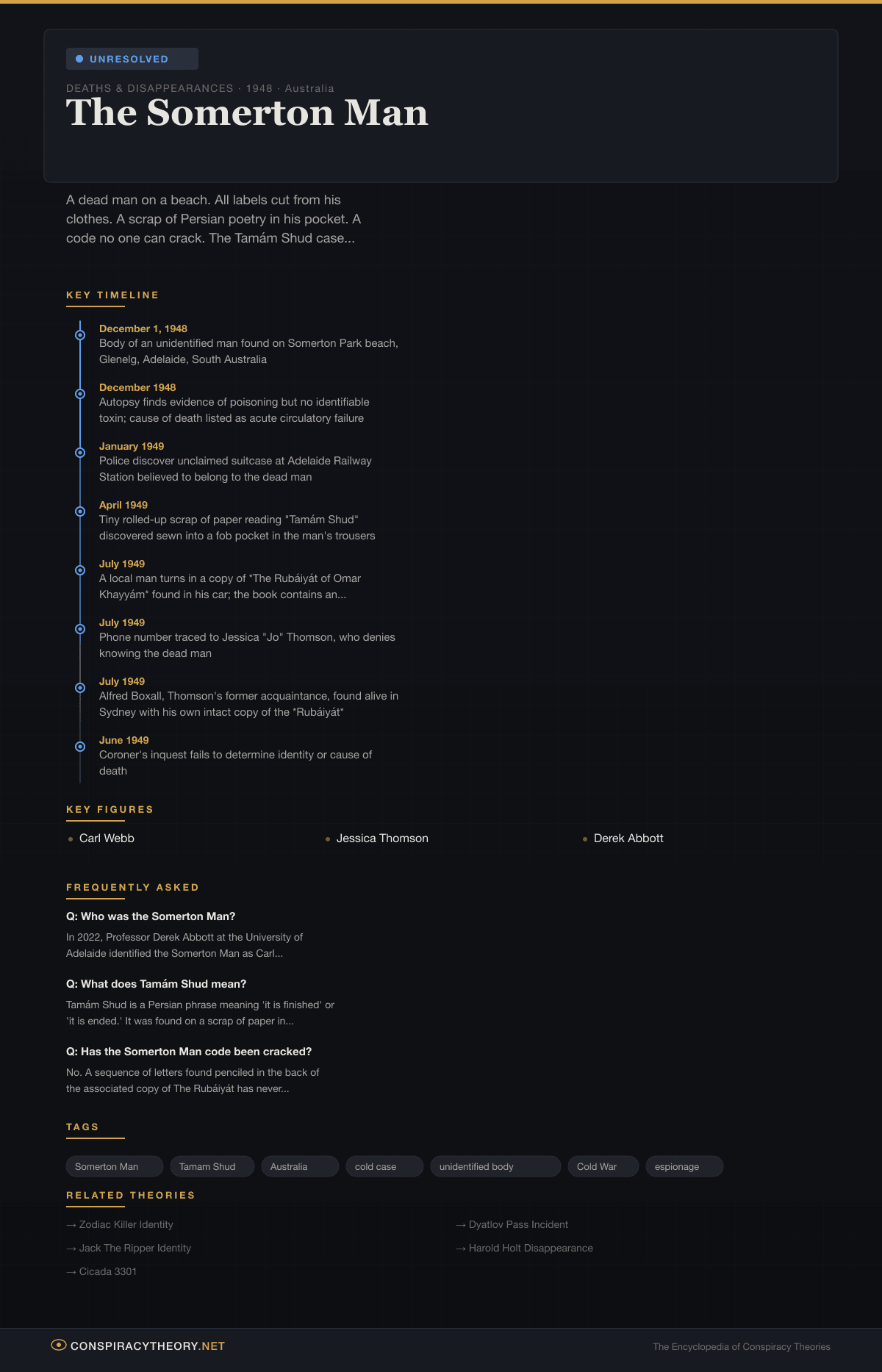 UNRESOLVED

DEATHS & DISAPPEARANCES · 1948 · Australia

The Somerton Man

A dead man on a beach. All labels cut from his clothes. A scrap of Persian poetry in his pocket. A code no one can crack. The Tamám Shud case...

KEY TIMELINE

December 1, 1948
Body of an unidentified man found on Somerton Park beach, Glenelg, Adelaide, South Australia

December 1948
Autopsy finds evidence of poisoning but no identifiable toxin; cause of death listed as acute circulatory failure

January 1949
Police discover unclaimed suitcase at Adelaide Railway Station believed to belong to the dead man

April 1949
Tiny rolled-up scrap of paper reading "Tamám Shud" discovered sewn into a fob pocket in the man's trousers

July 1949
A local man turns in a copy of *The Rubáiyát of Omar Khayyám* found in his car; the book contains an...

July 1949
Phone number traced to Jessica "Jo" Thomson, who denies knowing the dead man

July 1949
Alfred Boxall, Thomson's former acquaintance, found alive in Sydney with his own intact copy of the *Rubáiyát*

June 1949
Coroner's inquest fails to determine identity or cause of death

KEY FIGURES

Carl Webb

Jessica Thomson

Derek Abbott

FREQUENTLY ASKED

Q: Who was the Somerton Man?
In 2022, Professor Derek Abbott at the University of Adelaide identified the Somerton Man as Carl...

Q: What does Tamám Shud mean?
Tamám Shud is a Persian phrase meaning 'it is finished' or 'it is ended.' It was found on a scrap of paper in...

Q: Has the Somerton Man code been cracked?
No. A sequence of letters found penciled in the back of the associated copy of The Rubáiyát has never...

TAGS

Somerton Man
Tamam Shud
Australia
cold case
unidentified body
Cold War
espionage

RELATED THEORIES

→ Zodiac Killer Identity
→ Jack The Ripper Identity
→ Cicada 3301
→ Dyatlov Pass Incident
→ Harold Holt Disappearance

CONSPIRACYTHEORY.NET

The Encyclopedia of Conspiracy Theories