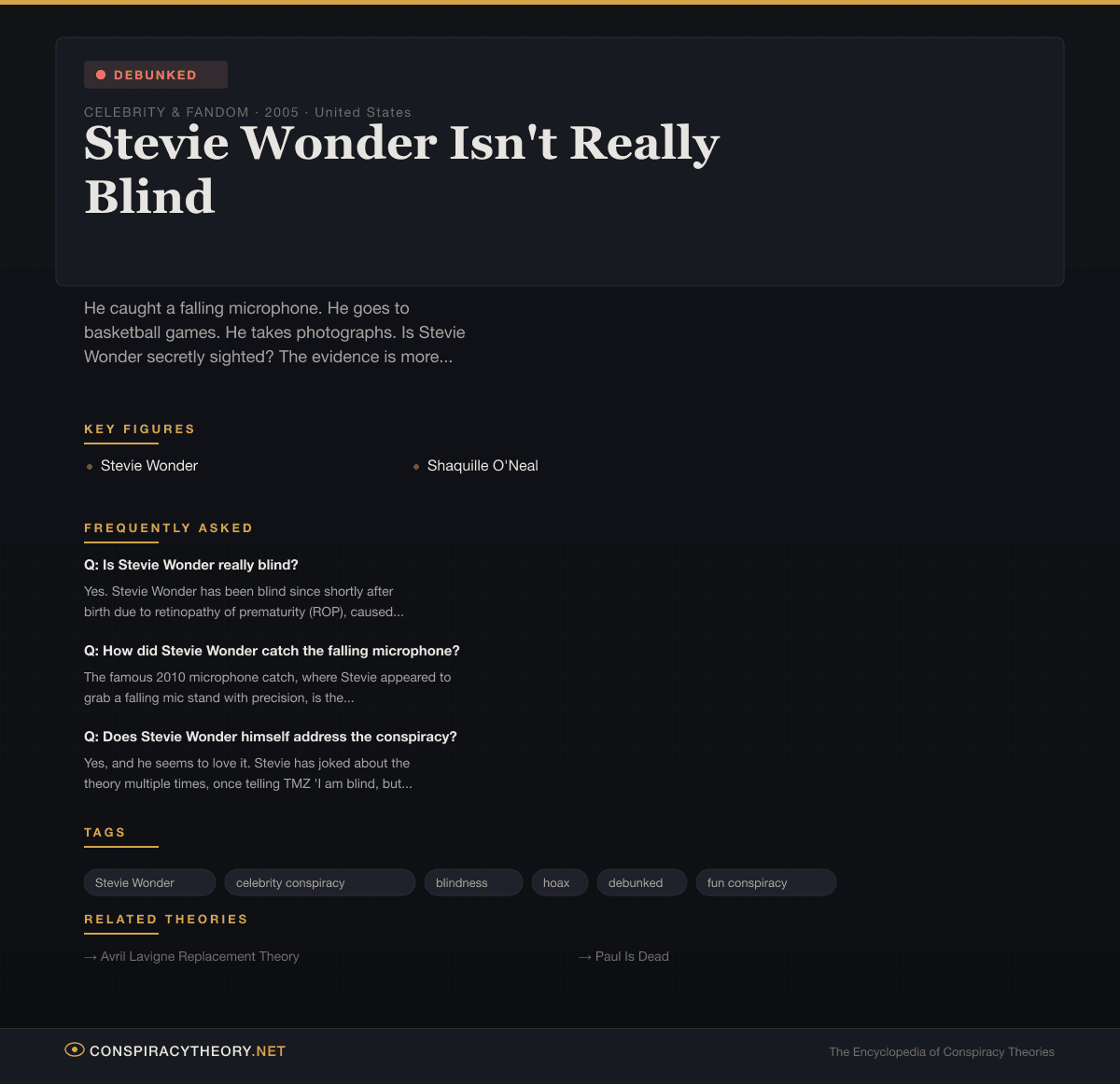 DEBUNKED

CELEBRITY & FANDOM · 2005 · United States

Stevie Wonder Isn't Really Blind

He caught a falling microphone. He goes to basketball games. He takes photographs. Is Stevie Wonder secretly sighted? The evidence is more...

KEY FIGURES

Stevie Wonder

Shaquille O'Neal

FREQUENTLY ASKED

Q: Is Stevie Wonder really blind?

Yes. Stevie Wonder has been blind since shortly after birth due to retinopathy of prematurity (ROP), caused...

Q: How did Stevie Wonder catch the falling microphone?

The famous 2010 microphone catch, where Stevie appeared to grab a falling mic stand with precision, is the...

Q: Does Stevie Wonder himself address the conspiracy?

Yes, and he seems to love it. Stevie has joked about the theory multiple times, once telling TMZ 'I am blind, but...

TAGS

Stevie Wonder

celebrity conspiracy

blindness

hoax

debunked

fun conspiracy

RELATED THEORIES

→ Avril Lavigne Replacement Theory

→ Paul Is Dead

CONSPIRACYTHEORY.NET

The Encyclopedia of Conspiracy Theories