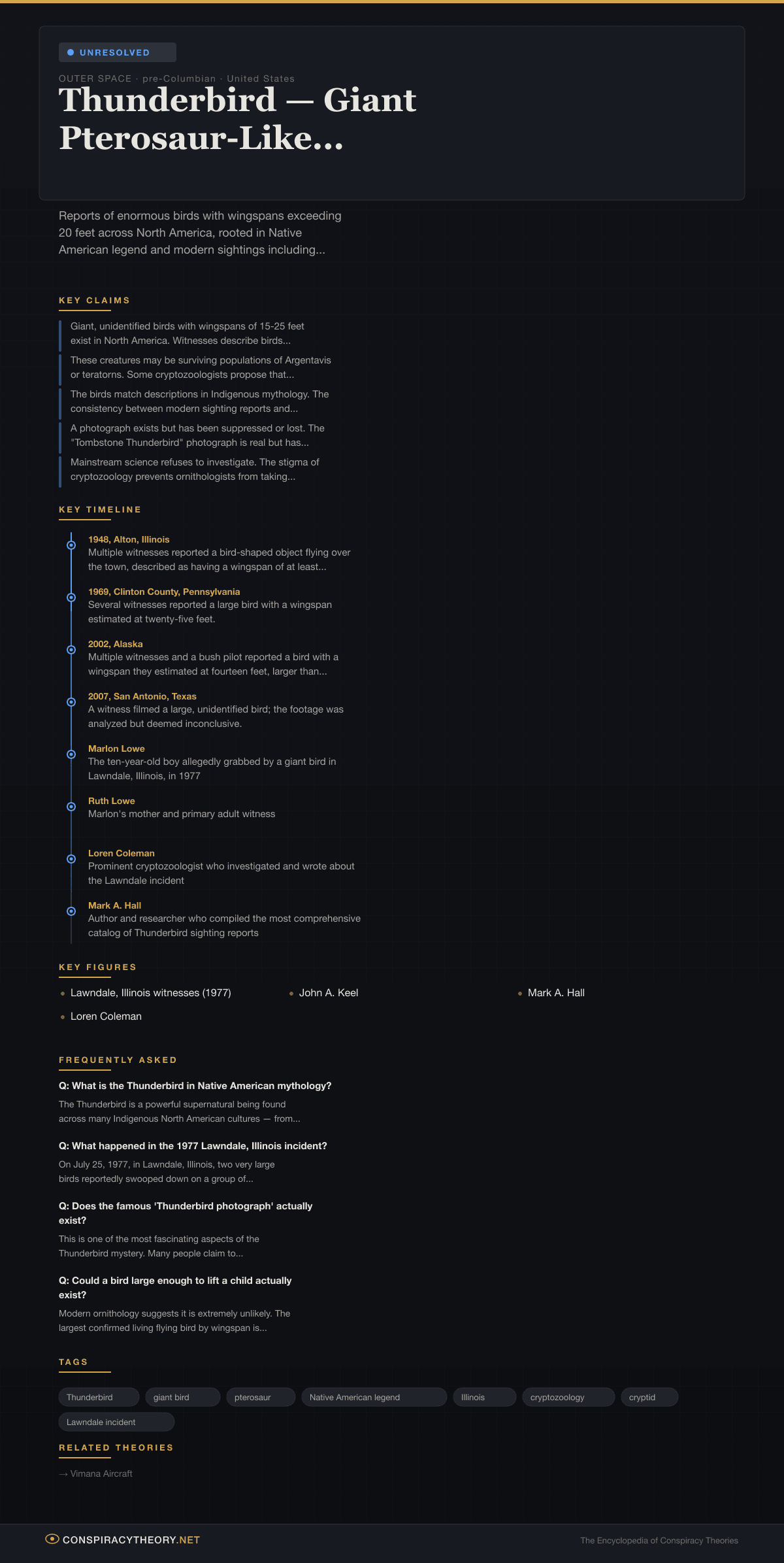 UNRESOLVED

OUTER SPACE · pre-Columbian · United States

Thunderbird — Giant Pterosaur-Like...

Reports of enormous birds with wingspans exceeding 20 feet across North America, rooted in Native American legend and modern sightings including...

KEY CLAIMS

Giant, unidentified birds with wingspans of 15-25 feet exist in North America. Witnesses describe birds...

These creatures may be surviving populations of Argentavis or teratorns. Some cryptozoologists propose that...

The birds match descriptions in Indigenous mythology. The consistency between modern sighting reports and...

A photograph exists but has been suppressed or lost. The "Tombstone Thunderbird" photograph is real but has...

Mainstream science refuses to investigate. The stigma of cryptozoology prevents ornithologists from taking...

KEY TIMELINE

1948, Alton, Illinois
Multiple witnesses reported a bird-shaped object flying over the town, described as having a wingspan of at least...

1969, Clinton County, Pennsylvania
Several witnesses reported a large bird with a wingspan estimated at twenty-five feet.

2002, Alaska
Multiple witnesses and a bush pilot reported a bird with a wingspan they estimated at fourteen feet, larger than...

2007, San Antonio, Texas
A witness filmed a large, unidentified bird; the footage was analyzed but deemed inconclusive.

Marlon Lowe
The ten-year-old boy allegedly grabbed by a giant bird in Lawndale, Illinois, in 1977

Ruth Lowe
Marlon's mother and primary adult witness

Loren Coleman
Prominent cryptozoologist who investigated and wrote about the Lawndale incident

Mark A. Hall
Author and researcher who compiled the most comprehensive catalog of Thunderbird sighting reports

KEY FIGURES

Lawndale, Illinois witnesses (1977)
John A. Keel
Mark A. Hall
Loren Coleman

FREQUENTLY ASKED

Q: What is the Thunderbird in Native American mythology?
The Thunderbird is a powerful supernatural being found across many Indigenous North American cultures — from...

Q: What happened in the 1977 Lawndale, Illinois incident?
On July 25, 1977, in Lawndale, Illinois, two very large birds reportedly swooped down on a group of...

Q: Does the famous 'Thunderbird photograph' actually exist?
This is one of the most fascinating aspects of the Thunderbird mystery. Many people claim to...

Q: Could a bird large enough to lift a child actually exist?
Modern ornithology suggests it is extremely unlikely. The largest confirmed living flying bird by wingspan is...

TAGS

Thunderbird
giant bird
pterosaur
Native American legend
Illinois
cryptozoology
cryptid
Lawndale incident

RELATED THEORIES

→ Vimana Aircraft

CONSPIRACYTHEORY.NET
The Encyclopedia of Conspiracy Theories