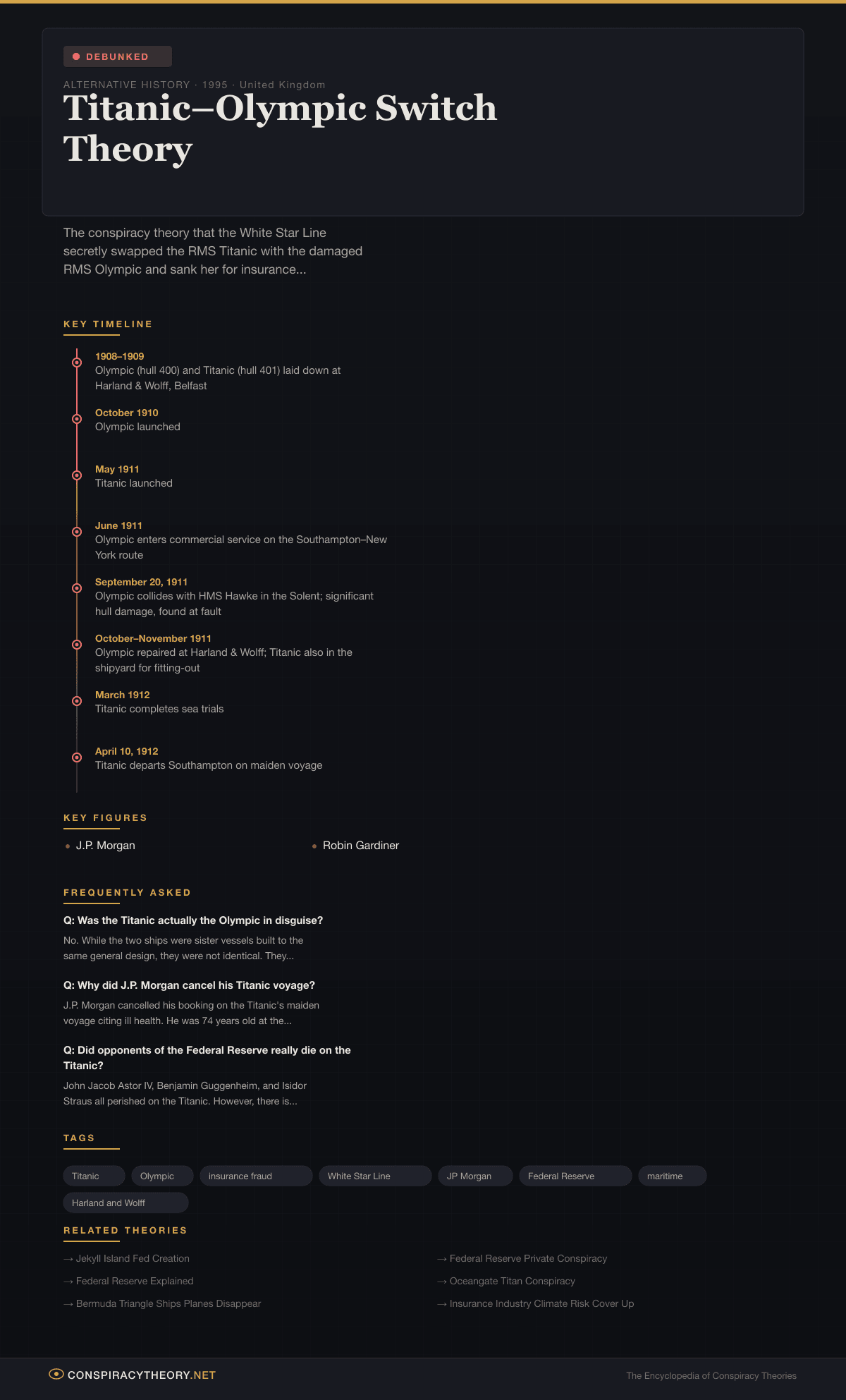 DEBUNKED

ALTERNATIVE HISTORY · 1995 · United Kingdom

Titanic–Olympic Switch Theory

The conspiracy theory that the White Star Line secretly swapped the RMS Titanic with the damaged RMS Olympic and sank her for insurance...

KEY TIMELINE

1908–1909
Olympic (hull 400) and Titanic (hull 401) laid down at Harland & Wolff, Belfast

October 1910
Olympic launched

May 1911
Titanic launched

June 1911
Olympic enters commercial service on the Southampton–New York route

September 20, 1911
Olympic collides with HMS Hawke in the Solent; significant hull damage, found at fault

October–November 1911
Olympic repaired at Harland & Wolff; Titanic also in the shipyard for fitting-out

March 1912
Titanic completes sea trials

April 10, 1912
Titanic departs Southampton on maiden voyage

KEY FIGURES

J.P. Morgan

Robin Gardiner

FREQUENTLY ASKED

Q: Was the Titanic actually the Olympic in disguise?

No. While the two ships were sister vessels built to the same general design, they were not identical. They...

Q: Why did J.P. Morgan cancel his Titanic voyage?

J.P. Morgan cancelled his booking on the Titanic's maiden voyage citing ill health. He was 74 years old at the...

Q: Did opponents of the Federal Reserve really die on the Titanic?

John Jacob Astor IV, Benjamin Guggenheim, and Isidor Straus all perished on the Titanic. However, there is...

TAGS

Titanic
Olympic
insurance fraud
White Star Line
JP Morgan
Federal Reserve
maritime
Harland and Wolff

RELATED THEORIES

→ Jekyll Island Fed Creation
→ Federal Reserve Explained
→ Bermuda Triangle Ships Planes Disappear
→ Federal Reserve Private Conspiracy
→ Oceangate Titan Conspiracy
→ Insurance Industry Climate Risk Cover Up

CONSPIRACYTHEORY.NET

The Encyclopedia of Conspiracy Theories