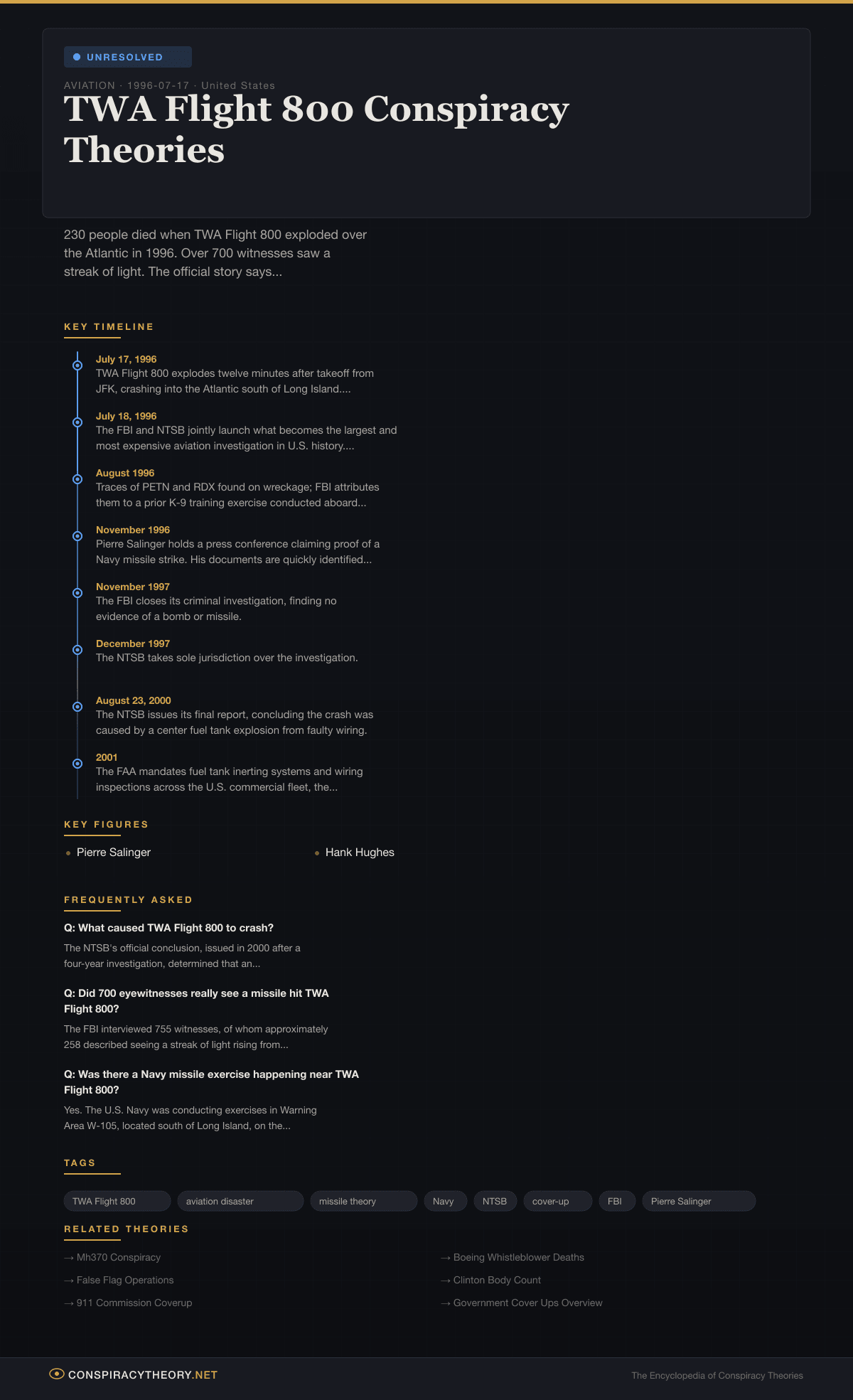 UNRESOLVED

AVIATION · 1996-07-17 · United States

TWA Flight 800 Conspiracy Theories

230 people died when TWA Flight 800 exploded over the Atlantic in 1996. Over 700 witnesses saw a streak of light. The official story says...

KEY TIMELINE

July 17, 1996
TWA Flight 800 explodes twelve minutes after takeoff from JFK, crashing into the Atlantic south of Long Island....

July 18, 1996
The FBI and NTSB jointly launch what becomes the largest and most expensive aviation investigation in U.S. history....

August 1996
Traces of PETN and RDX found on wreckage; FBI attributes them to a prior K-9 training exercise conducted aboard...

November 1996
Pierre Salinger holds a press conference claiming proof of a Navy missile strike. His documents are quickly identified...

November 1997
The FBI closes its criminal investigation, finding no evidence of a bomb or missile.

December 1997
The NTSB takes sole jurisdiction over the investigation.

August 23, 2000
The NTSB issues its final report, concluding the crash was caused by a center fuel tank explosion from faulty wiring.

2001
The FAA mandates fuel tank inerting systems and wiring inspections across the U.S. commercial fleet, the...

KEY FIGURES

Pierre Salinger
Hank Hughes

FREQUENTLY ASKED

Q: What caused TWA Flight 800 to crash?
The NTSB's official conclusion, issued in 2000 after a four-year investigation, determined that an...

Q: Did 700 eyewitnesses really see a missile hit TWA Flight 800?
The FBI interviewed 755 witnesses, of whom approximately 258 described seeing a streak of light rising from...

Q: Was there a Navy missile exercise happening near TWA Flight 800?
Yes. The U.S. Navy was conducting exercises in Warning Area W-105, located south of Long Island, on the...

TAGS

TWA Flight 800
aviation disaster
missile theory
Navy
NTSB
cover-up
FBI
Pierre Salinger

RELATED THEORIES

→ Mh370 Conspiracy
→ False Flag Operations
→ 911 Commission Coverup
→ Boeing Whistleblower Deaths
→ Clinton Body Count
→ Government Cover Ups Overview

CONSPIRACYTHEORY.NET
The Encyclopedia of Conspiracy Theories