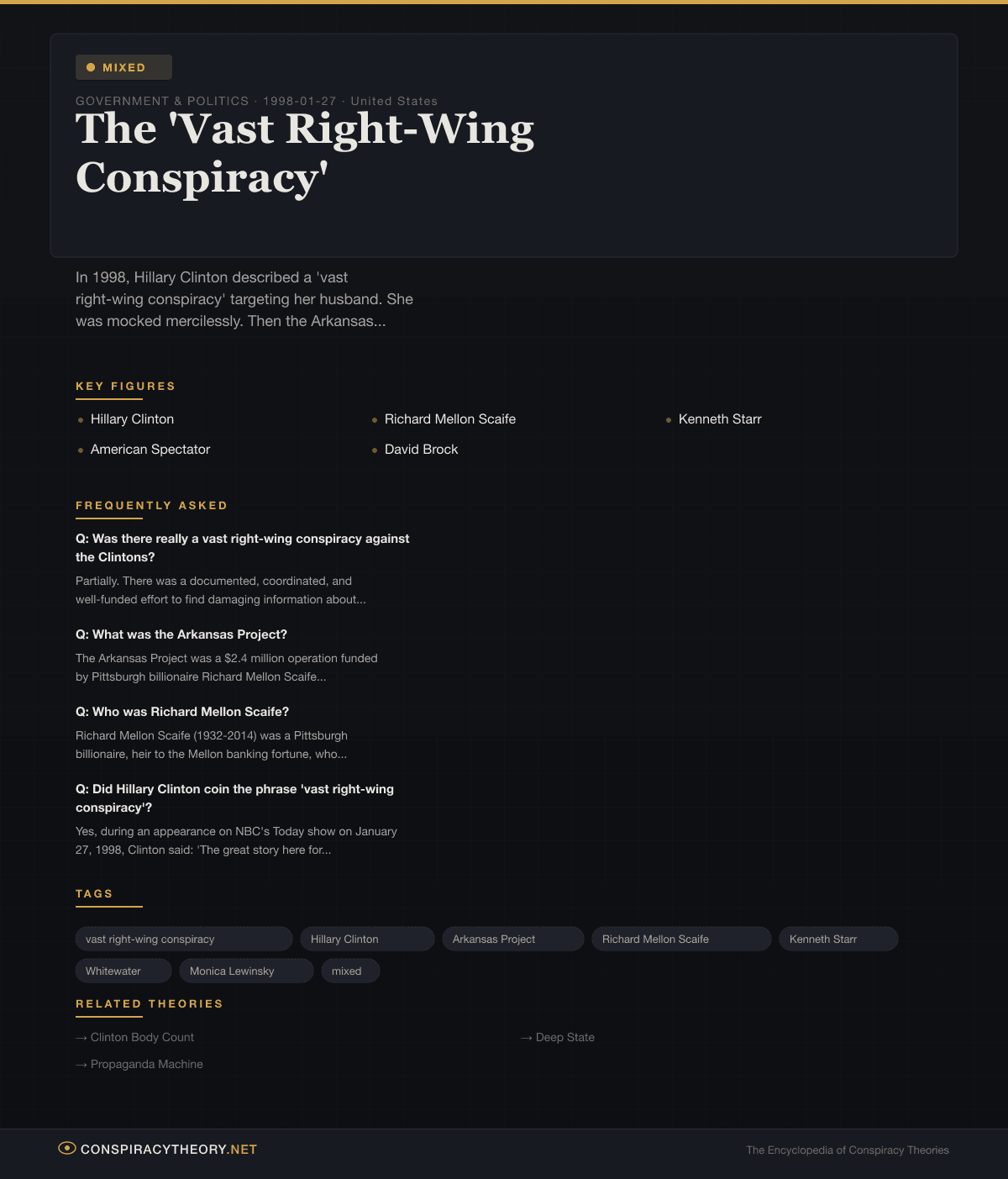 MIXED

GOVERNMENT & POLITICS · 1998-01-27 · United States

The 'Vast Right-Wing Conspiracy'

In 1998, Hillary Clinton described a 'vast right-wing conspiracy' targeting her husband. She was mocked mercilessly. Then the Arkansas...

KEY FIGURES

Hillary Clinton

Richard Mellon Scaife

Kenneth Starr

American Spectator

David Brock

FREQUENTLY ASKED

Q: Was there really a vast right-wing conspiracy against the Clintons?

Partially. There was a documented, coordinated, and well-funded effort to find damaging information about...

Q: What was the Arkansas Project?

The Arkansas Project was a $2.4 million operation funded by Pittsburgh billionaire Richard Mellon Scaife...

Q: Who was Richard Mellon Scaife?

Richard Mellon Scaife (1932-2014) was a Pittsburgh billionaire, heir to the Mellon banking fortune, who...

Q: Did Hillary Clinton coin the phrase 'vast right-wing conspiracy'?

Yes, during an appearance on NBC's Today show on January 27, 1998, Clinton said: 'The great story here for...

TAGS

vast right-wing conspiracy

Hillary Clinton

Arkansas Project

Richard Mellon Scaife

Kenneth Starr

Whitewater

Monica Lewinsky

mixed

RELATED THEORIES

→ Clinton Body Count

→ Deep State

→ Propaganda Machine

CONSPIRACYTHEORY.NET

The Encyclopedia of Conspiracy Theories