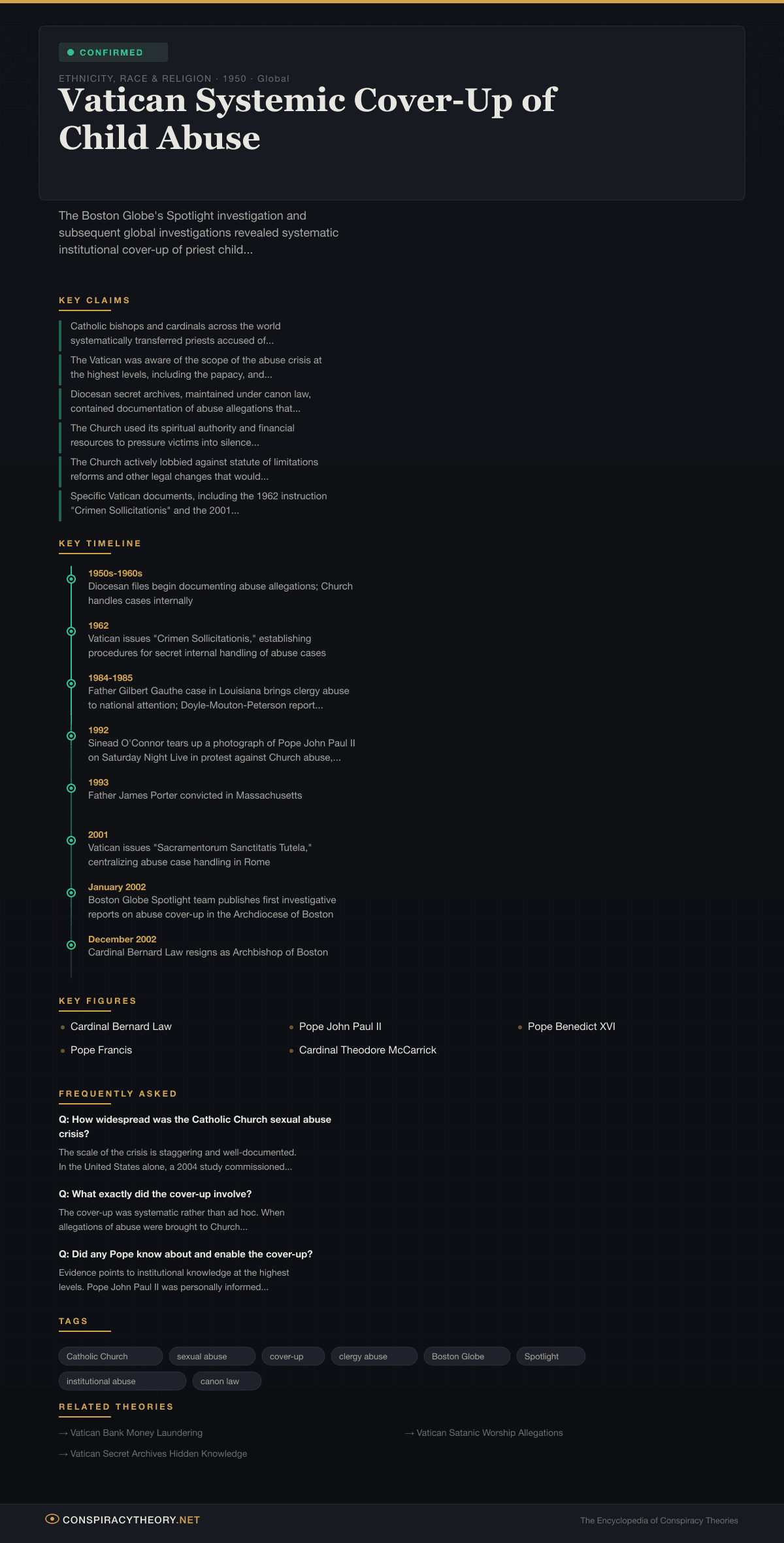 CONFIRMED

ETHNICITY, RACE & RELIGION · 1950 · Global

Vatican Systemic Cover-Up of Child Abuse

The Boston Globe's Spotlight investigation and subsequent global investigations revealed systematic institutional cover-up of priest child...

KEY CLAIMS

Catholic bishops and cardinals across the world systematically transferred priests accused of...

The Vatican was aware of the scope of the abuse crisis at the highest levels, including the papacy, and...

Diocesan secret archives, maintained under canon law, contained documentation of abuse allegations that...

The Church used its spiritual authority and financial resources to pressure victims into silence...

The Church actively lobbied against statute of limitations reforms and other legal changes that would...

Specific Vatican documents, including the 1962 instruction "Crimen Sollicitationis" and the 2001...

KEY TIMELINE

1950s-1960s
Diocesan files begin documenting abuse allegations; Church handles cases internally

1962
Vatican issues "Crimen Sollicitationis," establishing procedures for secret internal handling of abuse cases

1984-1985
Father Gilbert Gauthe case in Louisiana brings clergy abuse to national attention; Doyle-Mouton-Peterson report...

1992
Sinead O'Connor tears up a photograph of Pope John Paul II on Saturday Night Live in protest against Church abuse,...

1993
Father James Porter convicted in Massachusetts

2001
Vatican issues "Sacramentorum Sanctitatis Tutela," centralizing abuse case handling in Rome

January 2002
Boston Globe Spotlight team publishes first investigative reports on abuse cover-up in the Archdiocese of Boston

December 2002
Cardinal Bernard Law resigns as Archbishop of Boston

KEY FIGURES

Cardinal Bernard Law
Pope John Paul II
Pope Benedict XVI
Pope Francis
Cardinal Theodore McCarrick

FREQUENTLY ASKED

Q: How widespread was the Catholic Church sexual abuse crisis?
The scale of the crisis is staggering and well-documented. In the United States alone, a 2004 study commissioned...

Q: What exactly did the cover-up involve?
The cover-up was systematic rather than ad hoc. When allegations of abuse were brought to Church...

Q: Did any Pope know about and enable the cover-up?
Evidence points to institutional knowledge at the highest levels. Pope John Paul II was personally informed...

TAGS

Catholic Church
sexual abuse
cover-up
clergy abuse
Boston Globe
Spotlight
institutional abuse
canon law

RELATED THEORIES

→ Vatican Bank Money Laundering
→ Vatican Satanic Worship Allegations
→ Vatican Secret Archives Hidden Knowledge

CONSPIRACYTHEORY.NET

The Encyclopedia of Conspiracy Theories