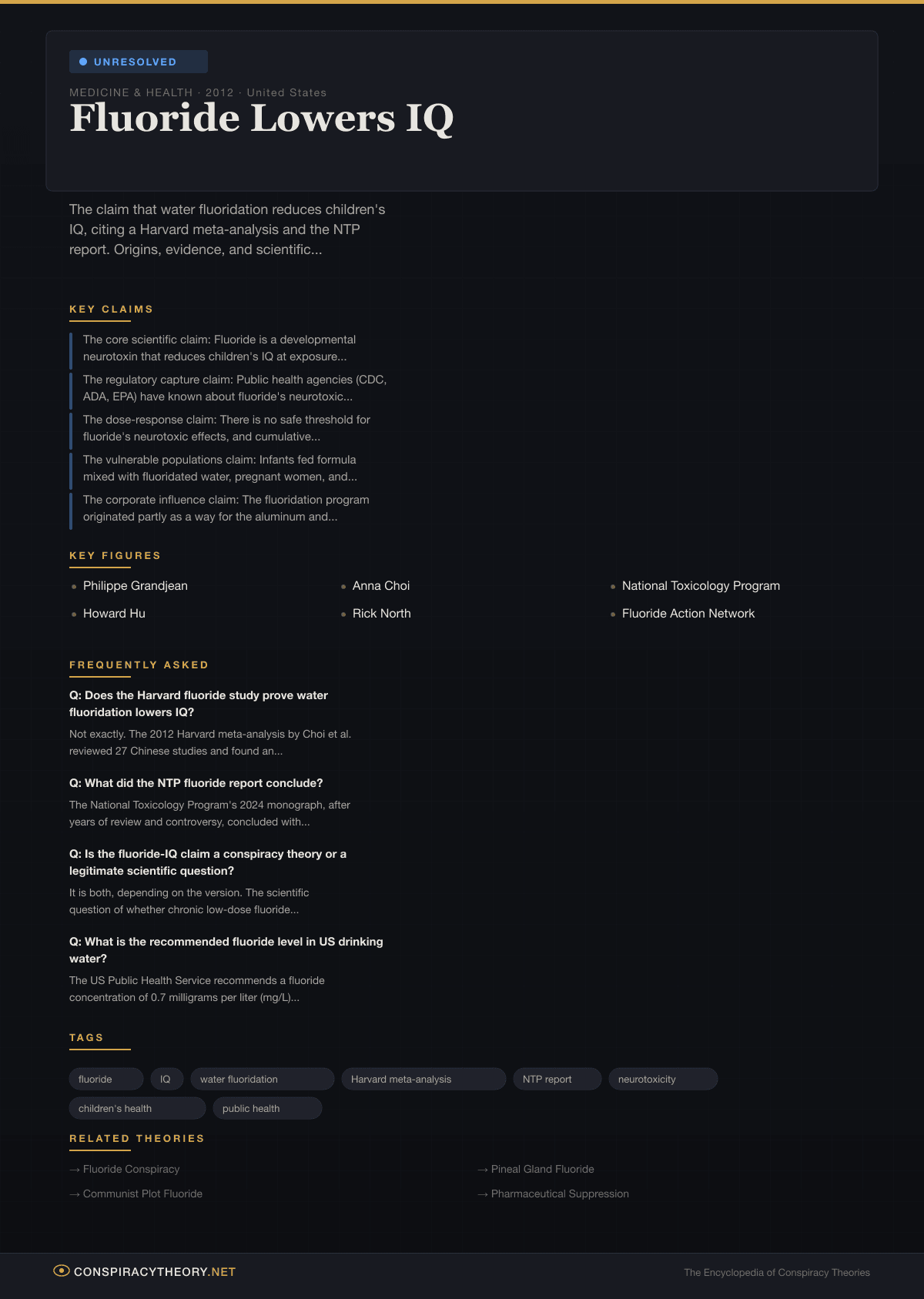 UNRESOLVED

MEDICINE & HEALTH · 2012 · United States

Fluoride Lowers IQ

The claim that water fluoridation reduces children's IQ, citing a Harvard meta-analysis and the NTP report. Origins, evidence, and scientific...

KEY CLAIMS

The core scientific claim: Fluoride is a developmental neurotoxin that reduces children's IQ at exposure...

The regulatory capture claim: Public health agencies (CDC, ADA, EPA) have known about fluoride's neurotoxic...

The dose-response claim: There is no safe threshold for fluoride's neurotoxic effects, and cumulative...

The vulnerable populations claim: Infants fed formula mixed with fluoridated water, pregnant women, and...

The corporate influence claim: The fluoridation program originated partly as a way for the aluminum and...

KEY FIGURES

Philippe Grandjean

Howard Hu

Anna Choi

Rick North

National Toxicology Program

Fluoride Action Network

FREQUENTLY ASKED

Q: Does the Harvard fluoride study prove water fluoridation lowers IQ?

Not exactly. The 2012 Harvard meta-analysis by Choi et al. reviewed 27 Chinese studies and found an...

Q: What did the NTP fluoride report conclude?

The National Toxicology Program's 2024 monograph, after years of review and controversy, concluded with...

Q: Is the fluoride-IQ claim a conspiracy theory or a legitimate scientific question?

It is both, depending on the version. The scientific question of whether chronic low-dose fluoride...

Q: What is the recommended fluoride level in US drinking water?

The US Public Health Service recommends a fluoride concentration of 0.7 milligrams per liter (mg/L)...

TAGS

fluoride IQ water fluoridation Harvard meta-analysis NTP report neurotoxicity children's health public health

RELATED THEORIES

→ Fluoride Conspiracy

→ Communist Plot Fluoride

→ Pineal Gland Fluoride

→ Pharmaceutical Suppression

CONSPIRACYTHEORY.NET

The Encyclopedia of Conspiracy Theories