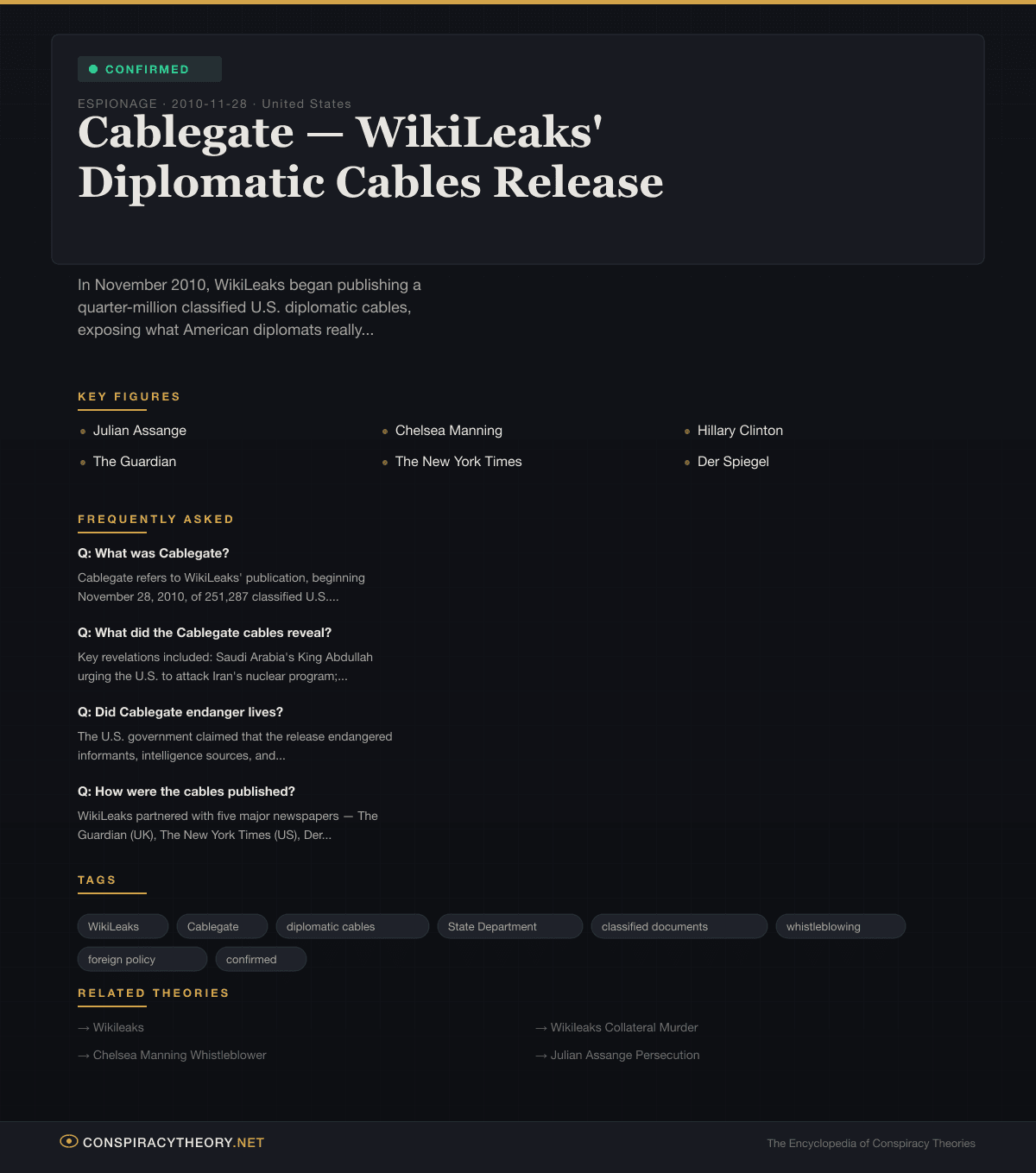 CONFIRMED

ESPIONAGE · 2010-11-28 · United States

Cablegate — WikiLeaks' Diplomatic Cables Release

In November 2010, WikiLeaks began publishing a quarter-million classified U.S. diplomatic cables, exposing what American diplomats really...

KEY FIGURES

Julian Assange
Chelsea Manning
Hillary Clinton
The Guardian
The New York Times
Der Spiegel

FREQUENTLY ASKED

Q: What was Cablegate?

Cablegate refers to WikiLeaks' publication, beginning November 28, 2010, of 251,287 classified U.S....

Q: What did the Cablegate cables reveal?

Key revelations included: Saudi Arabia's King Abdullah urging the U.S. to attack Iran's nuclear program;...

Q: Did Cablegate endanger lives?

The U.S. government claimed that the release endangered informants, intelligence sources, and...

Q: How were the cables published?

WikiLeaks partnered with five major newspapers — The Guardian (UK), The New York Times (US), Der...

TAGS

WikiLeaks
Cablegate
diplomatic cables
State Department
classified documents
whistleblowing
foreign policy
confirmed

RELATED THEORIES

→ Wikileaks
→ Wikileaks Collateral Murder
→ Chelsea Manning Whistleblower
→ Julian Assange Persecution

CONSPIRACYTHEORY.NET

The Encyclopedia of Conspiracy Theories